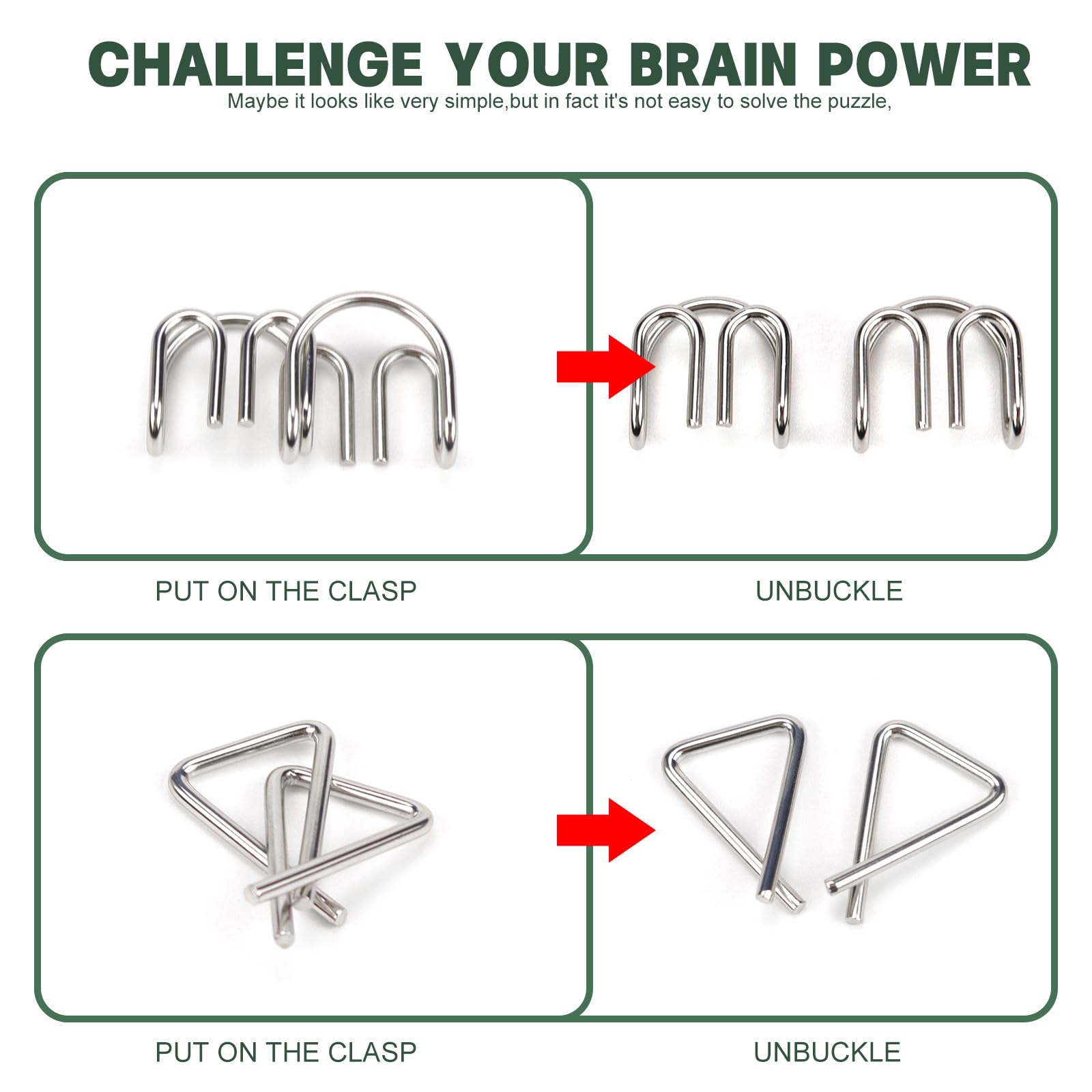 CHALLENGE YOUR BRAIN POWER
Maybe it looks like very simple,but in fact it's not easy to solve the puzzle,

PUT ON THE CLASP

UNBUCKLE

PUT ON THE CLASP

UNBUCKLE