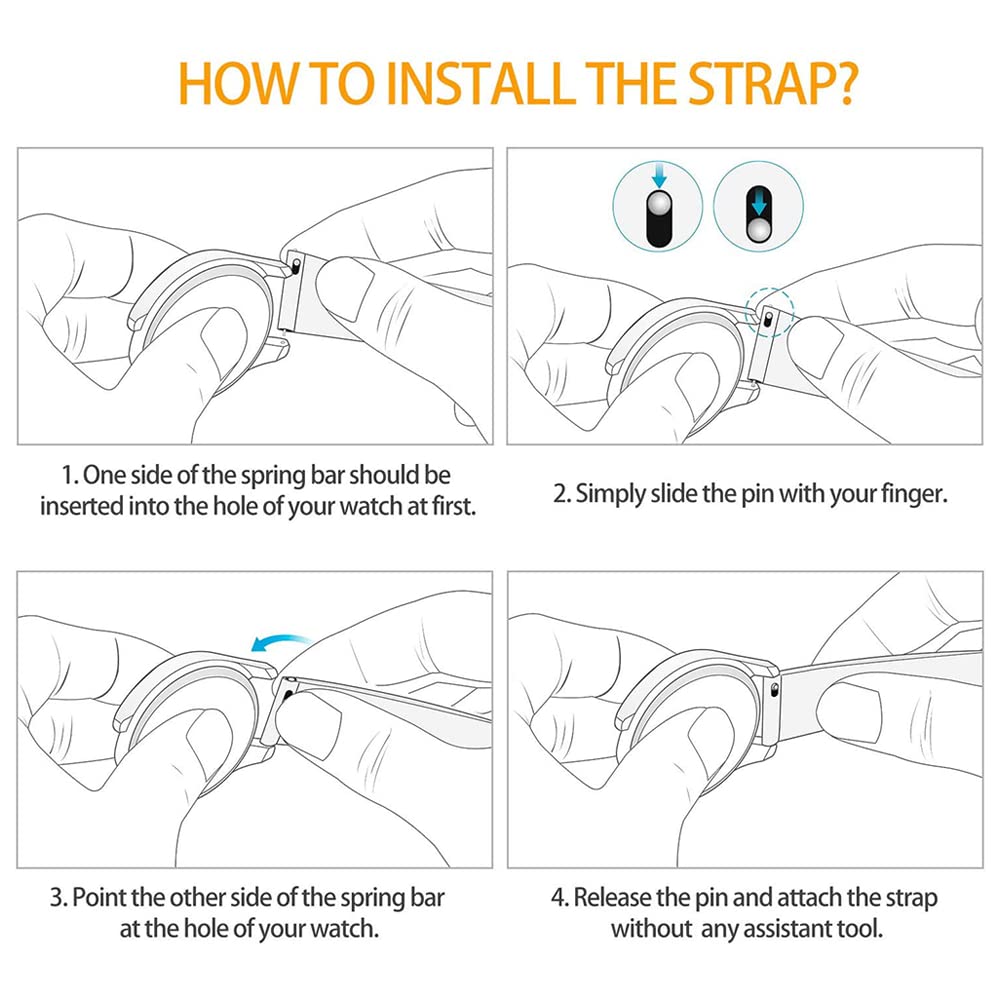 HOW TO INSTALL THE STRAP?

1. One side of the spring bar should be inserted into the hole of your watch at first.

2. Simply slide the pin with your finger.

3. Point the other side of the spring bar at the hole of your watch.

4. Release the pin and attach the strap without any assistant tool.