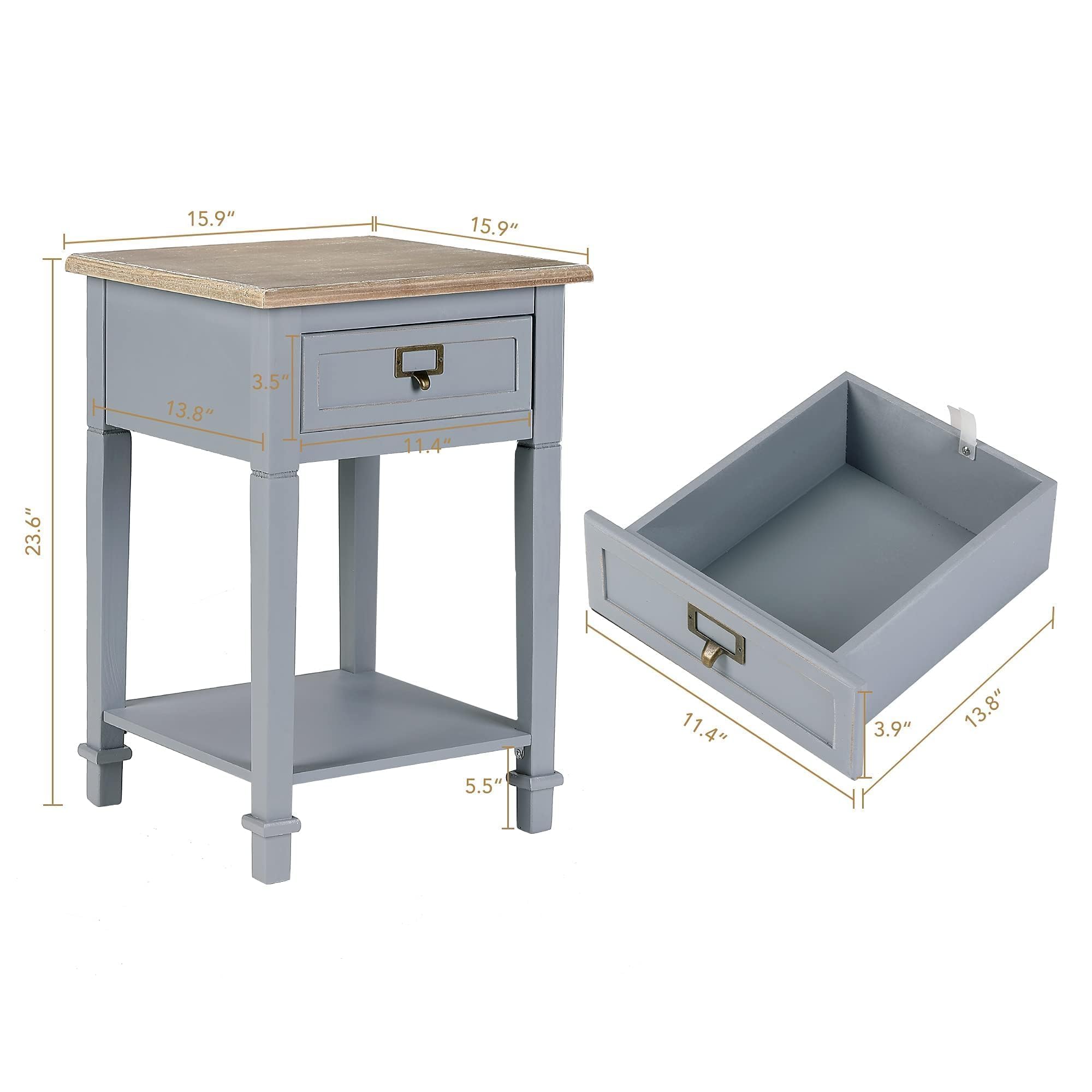 15.9″
15.9″
23.6″
3.5″
13.8″
11.4″
5.5″
11.4″
3.9″
13.8″