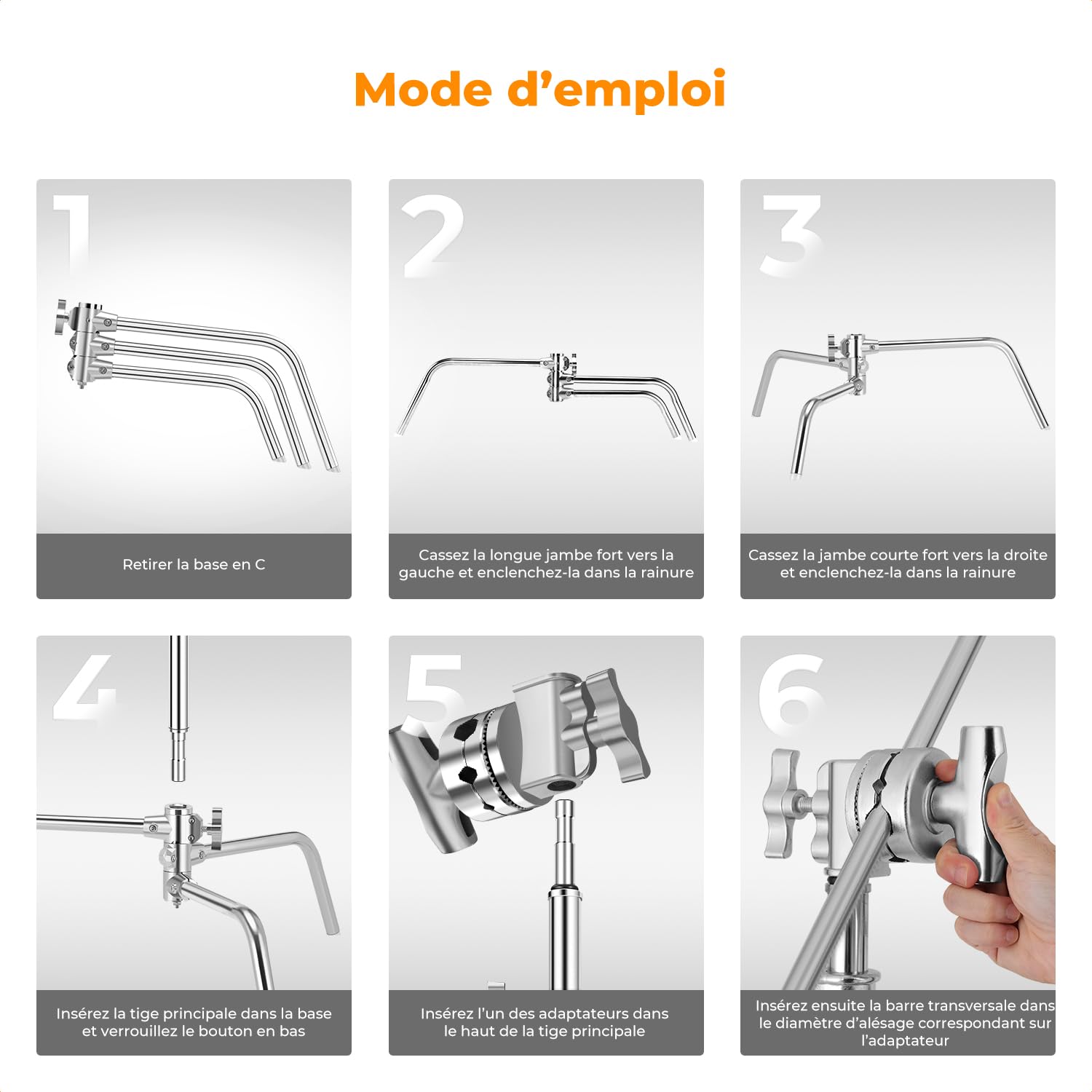 Mode d’emploi

1

Retirer la base en C

2

Cassez la longue jambe fort vers la gauche et enclenchez-la dans la rainure

3

Cassez la jambe courte fort vers la droite et enclenchez-la dans la rainure

4

Insérez la tige principale dans la base et verrouillez le bouton en bas

5

Insérez l’un des adaptateurs dans le haut de la tige principale

6

Insérez ensuite la barre transversale dans le diamètre d’alésage correspondant sur l’adaptateur