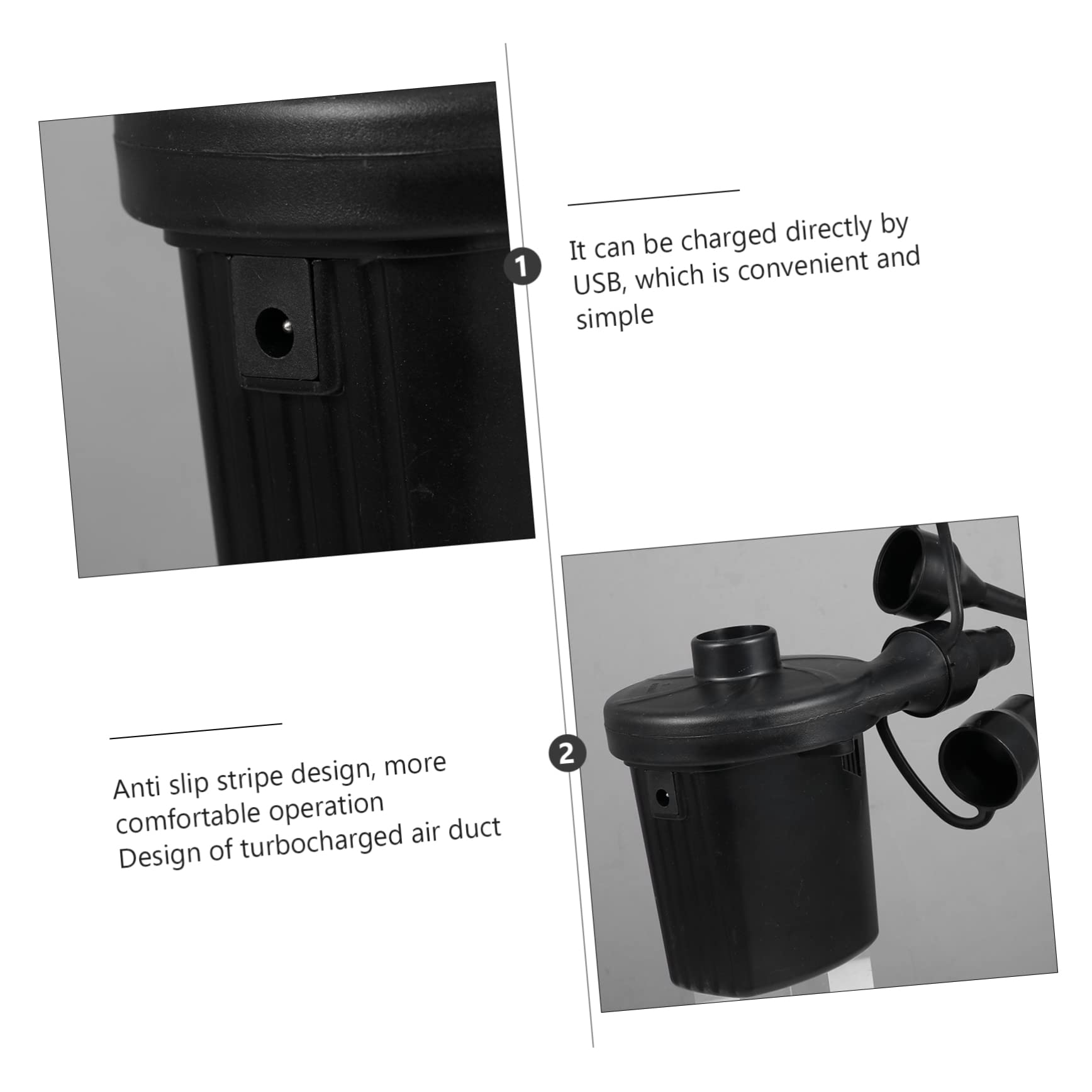 1

It can be charged directly by USB, which is convenient and simple

2

Anti slip stripe design, more comfortable operation
Design of turbocharged air duct