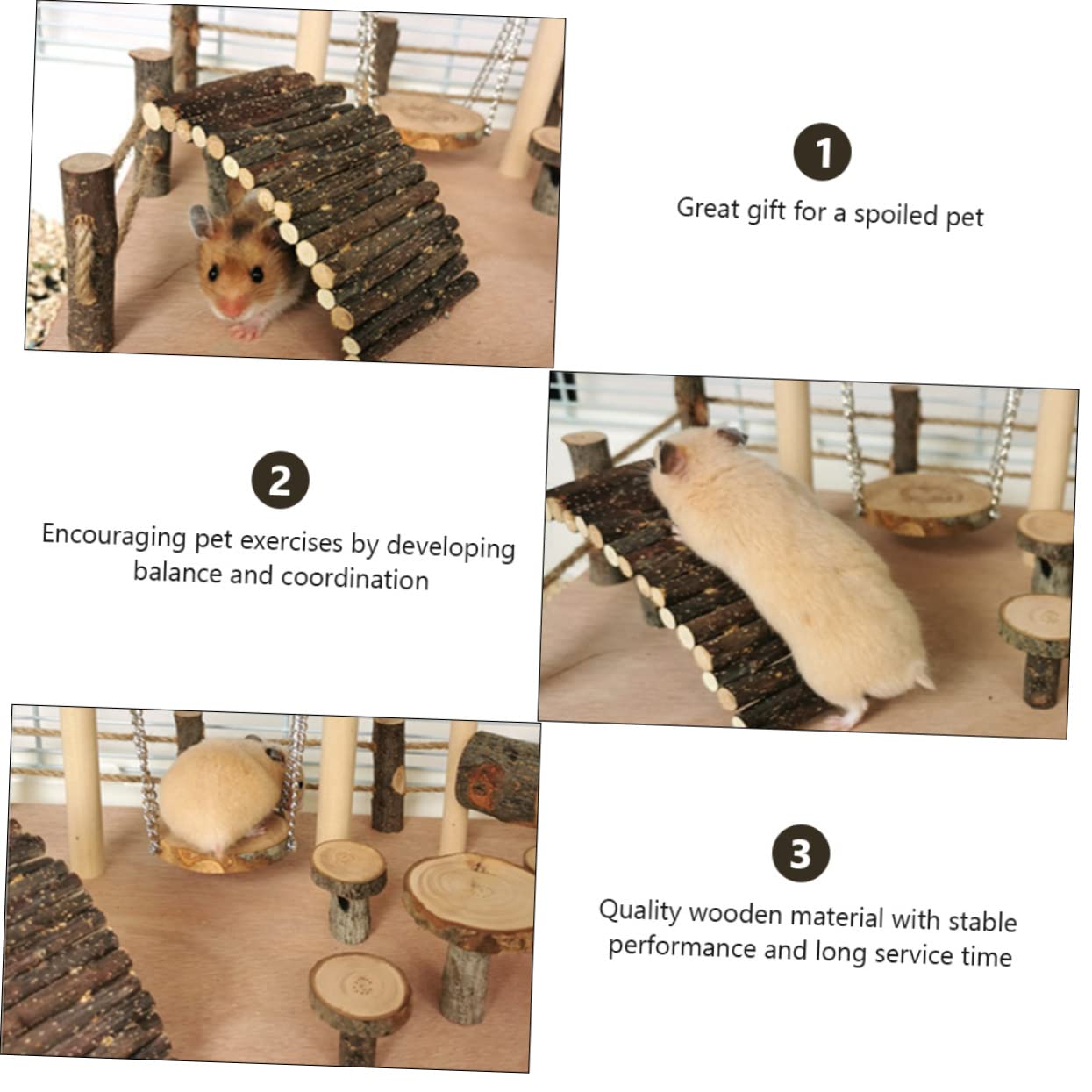 1
Great gift for a spoiled pet

2
Encouraging pet exercises by developing balance and coordination

3
Quality wooden material with stable performance and long service time