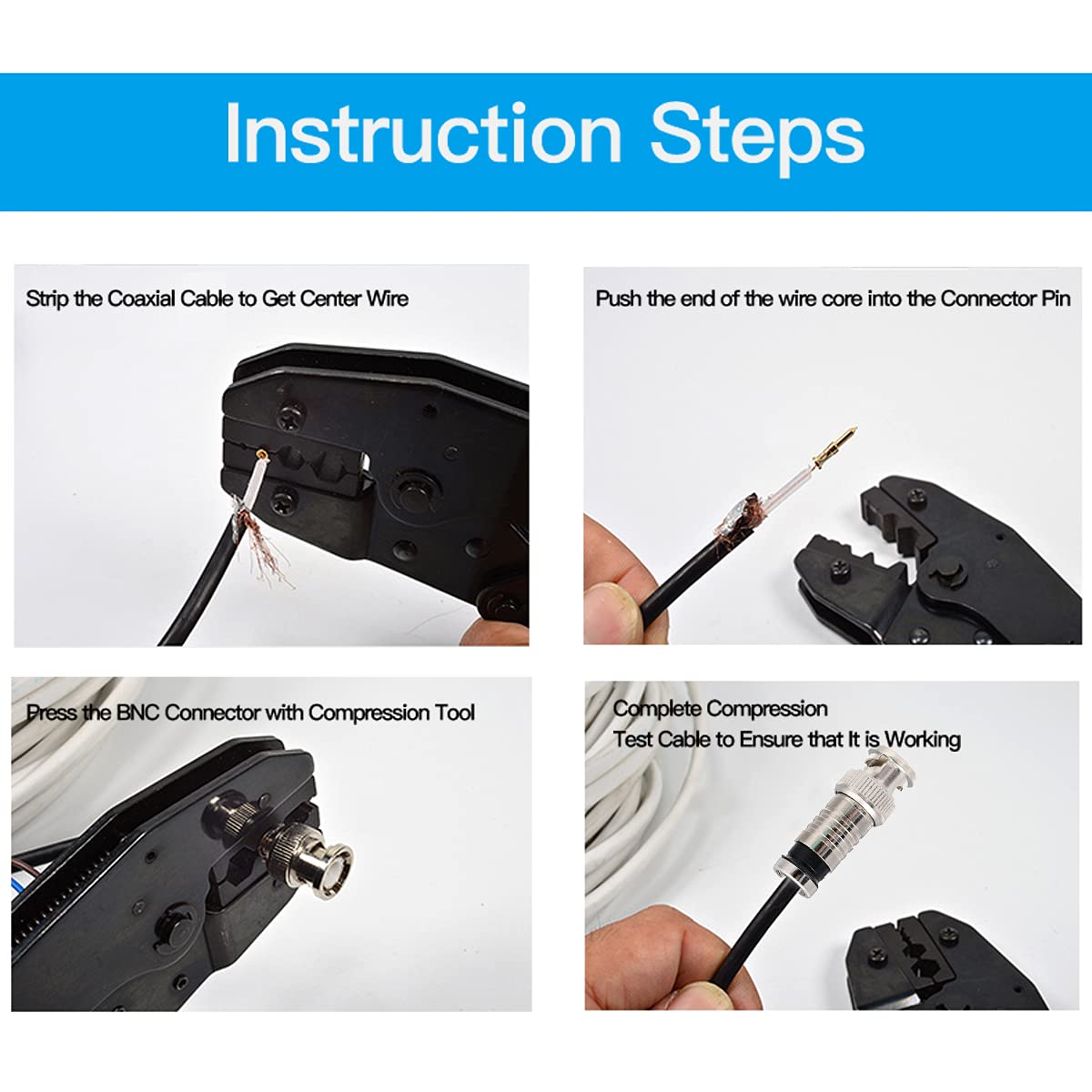 Instruction Steps

Strip the Coaxial Cable to Get Center Wire

Push the end of the wire core into the Connector Pin

Press the BNC Connector with Compression Tool

Complete Compression
Test Cable to Ensure that It is Working