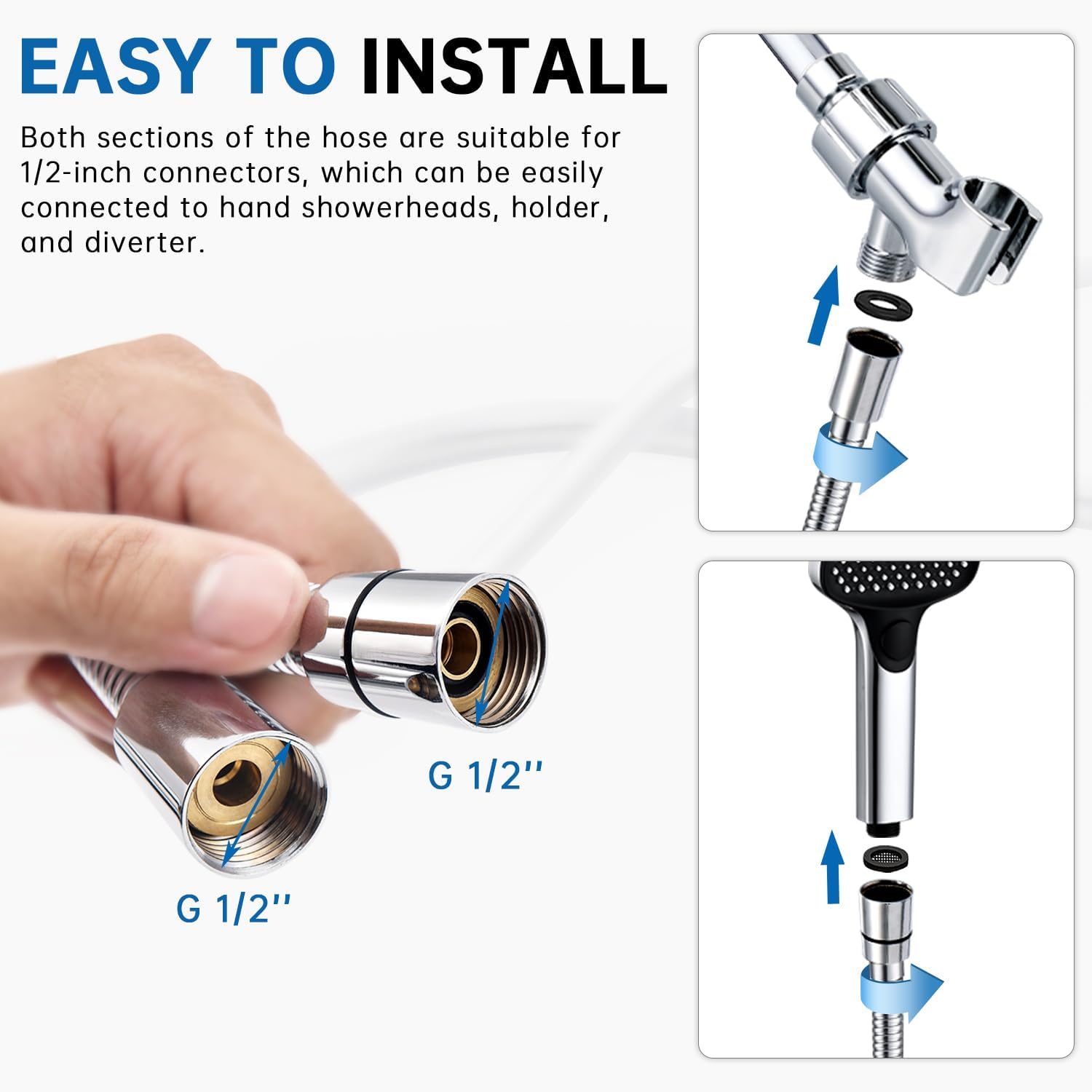 EASY TO INSTALL

Both sections of the hose are suitable for 1/2-inch connectors, which can be easily connected to hand showerheads, holder, and diverter.

G 1/2''

G 1/2''