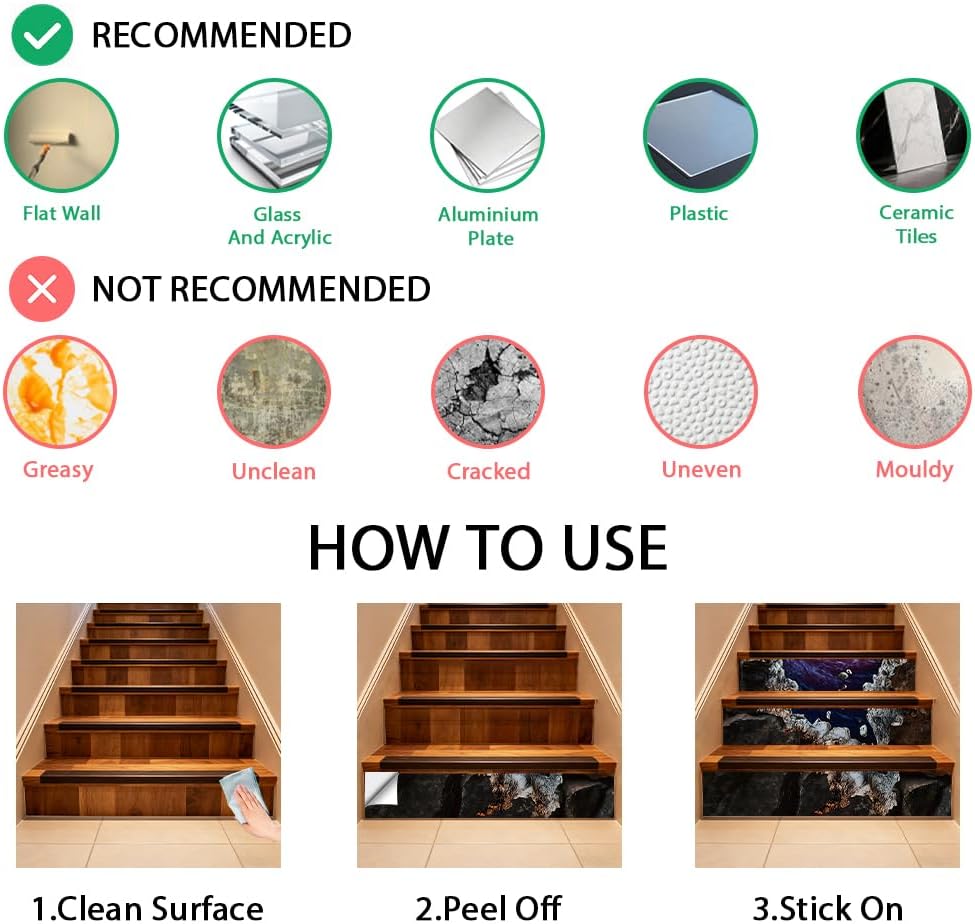 RECOMMENDED

Flat Wall

Glass And Acrylic

Aluminium Plate

Plastic

Ceramic Tiles

NOT RECOMMENDED

Greasy

Unclean

Cracked

Uneven

Mouldy

HOW TO USE

1.Clean Surface

2.Peel Off

3.Stick On