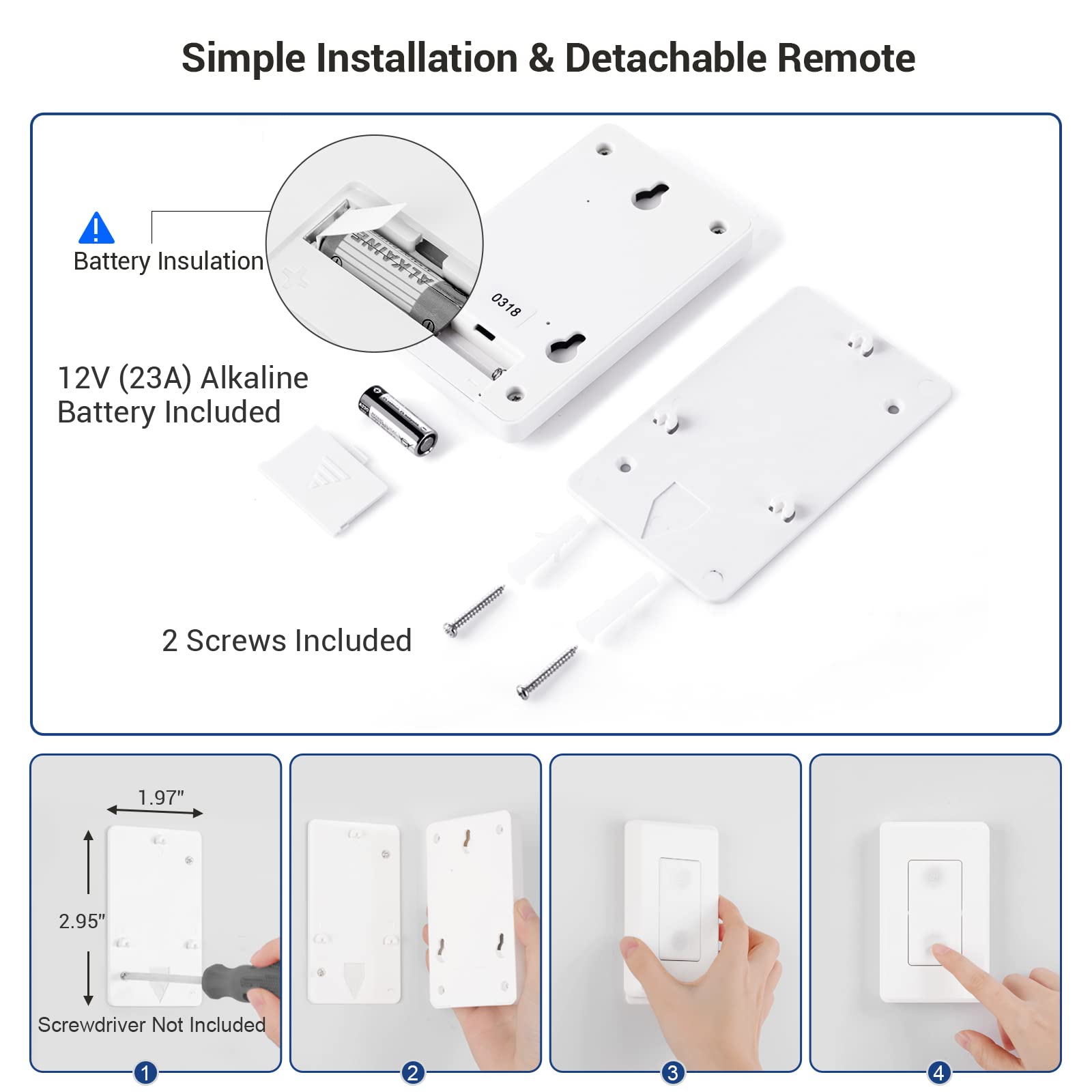 Simple Installation & Detachable Remote

Battery Insulation

ALKALINE

0318

12V (23A) Alkaline Battery Included

2 Screws Included

1.97"

2.95"

Screwdriver Not Included

1

2

3

4