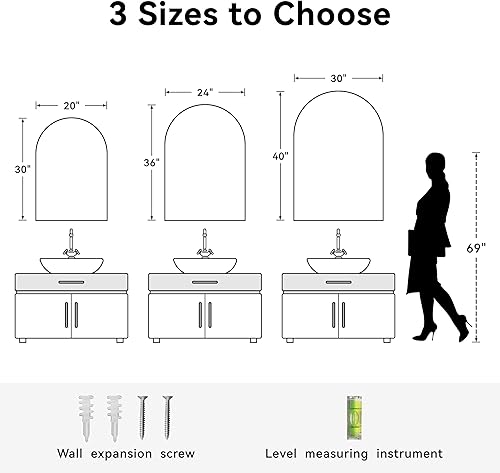 3 Sizes to Choose

20"

30"

24"

36"

30"

40"

69"

Wall expansion screw

Level measuring instrument