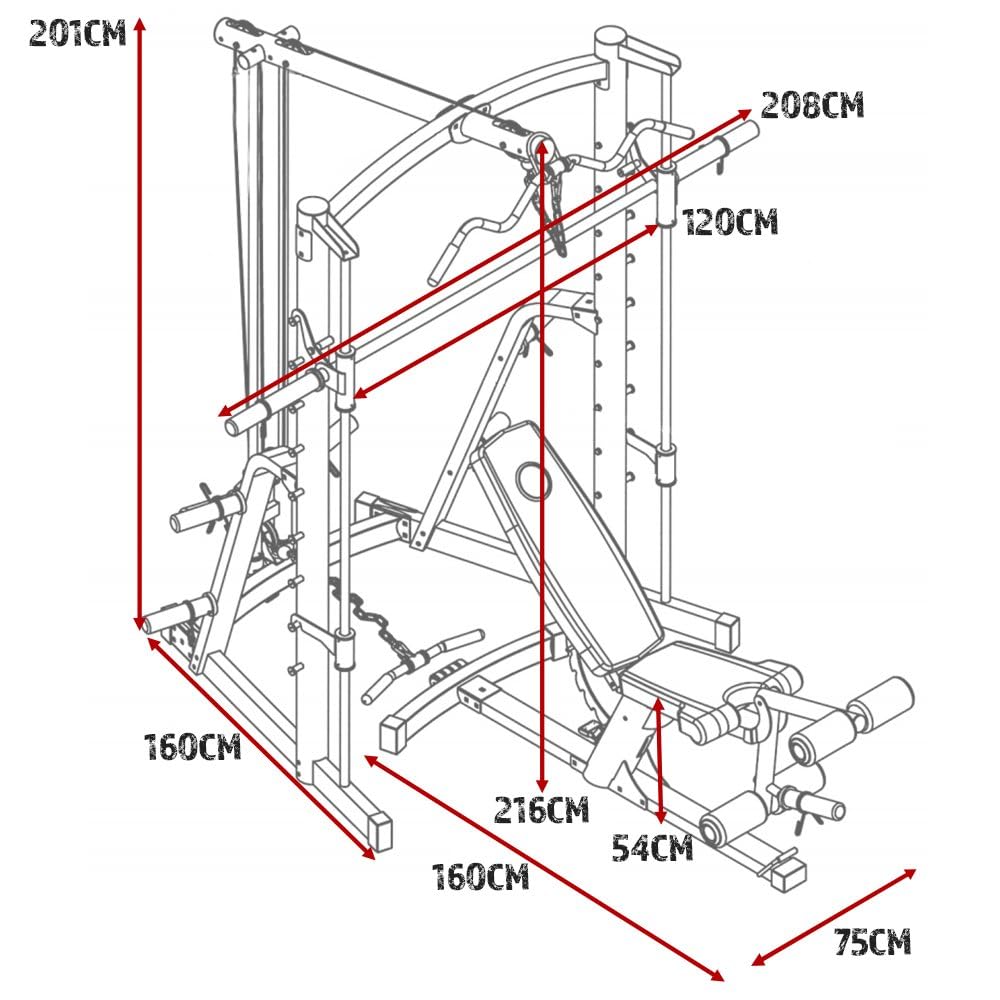 201CM

208CM

120CM

160CM

216CM

54CM

160CM

75CM