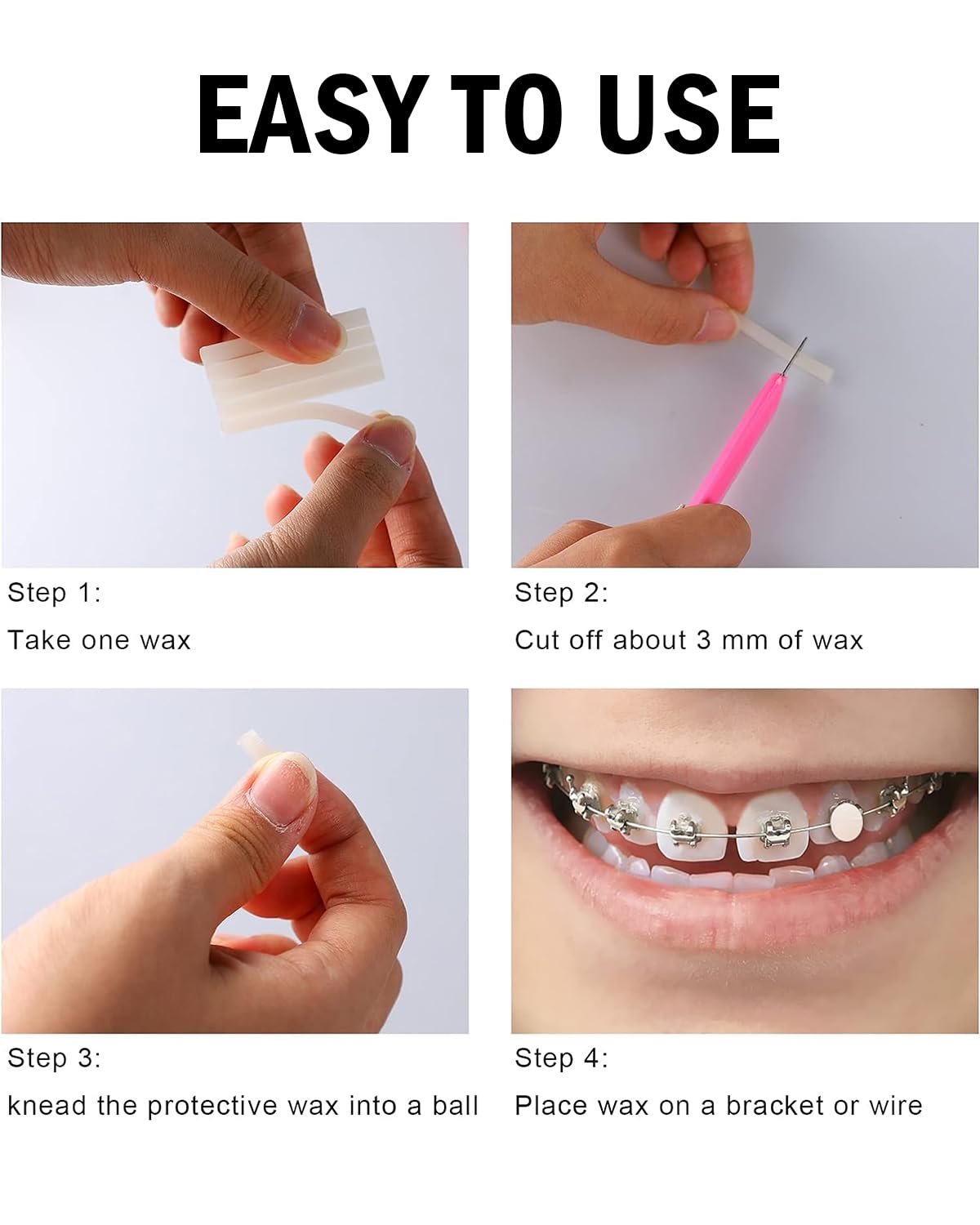 EASY TO USE

Step 1:
Take one wax

Step 2:
Cut off about 3 mm of wax

Step 3:
knead the protective wax into a ball

Step 4:
Place wax on a bracket or wire