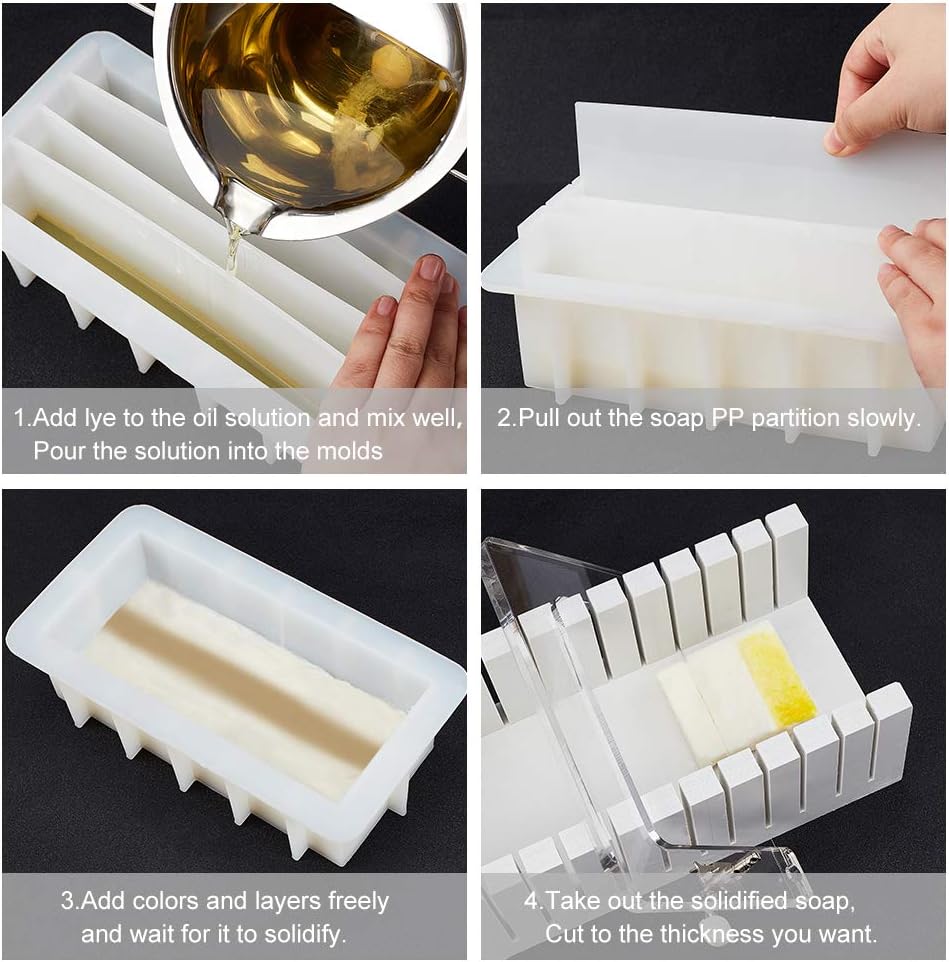 1.Add lye to the oil solution and mix well, Pour the solution into the molds

2.Pull out the soap PP partition slowly.

3.Add colors and layers freely and wait for it to solidify.

4.Take out the solidified soap, Cut to the thickness you want.