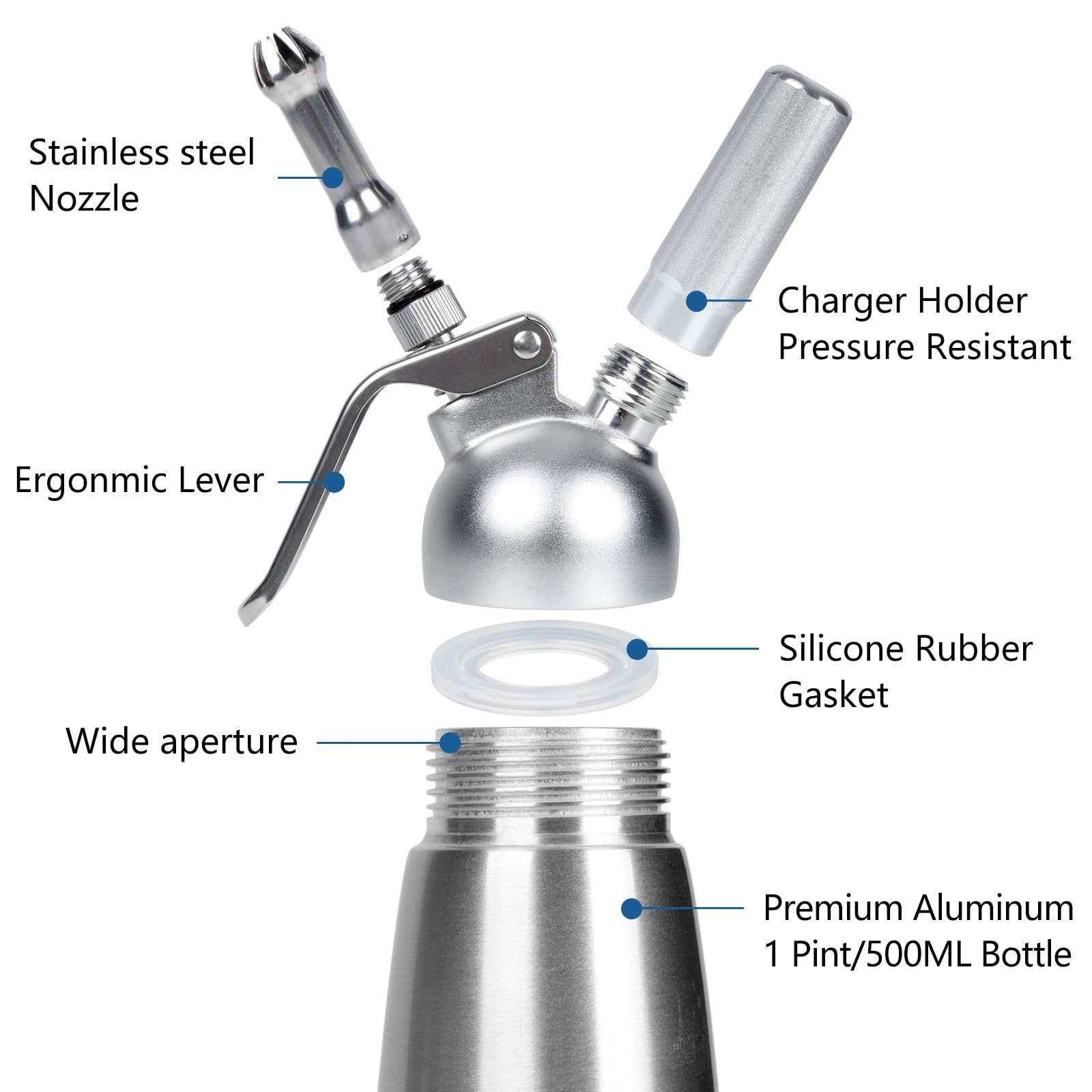 Stainless steel Nozzle

Charger Holder Pressure Resistant

Ergonmic Lever

Silicone Rubber Gasket

Wide aperture

Premium Aluminum 1 Pint/500ML Bottle