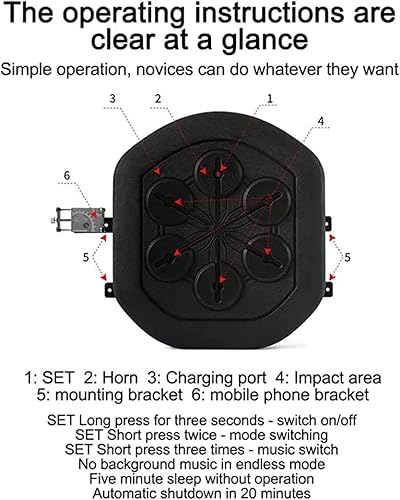 The operating instructions are clear at a glance

Simple operation, novices can do whatever they want

3
2
1
4
6
5
5

1: SET 2: Horn 3: Charging port 4: Impact area
5: mounting bracket 6: mobile phone bracket

SET Long press for three seconds - switch on/off
SET Short press twice - mode switching
SET Short press three times - music switch
No background music in endless mode
Five minute sleep without operation
Automatic shutdown in 20 minutes