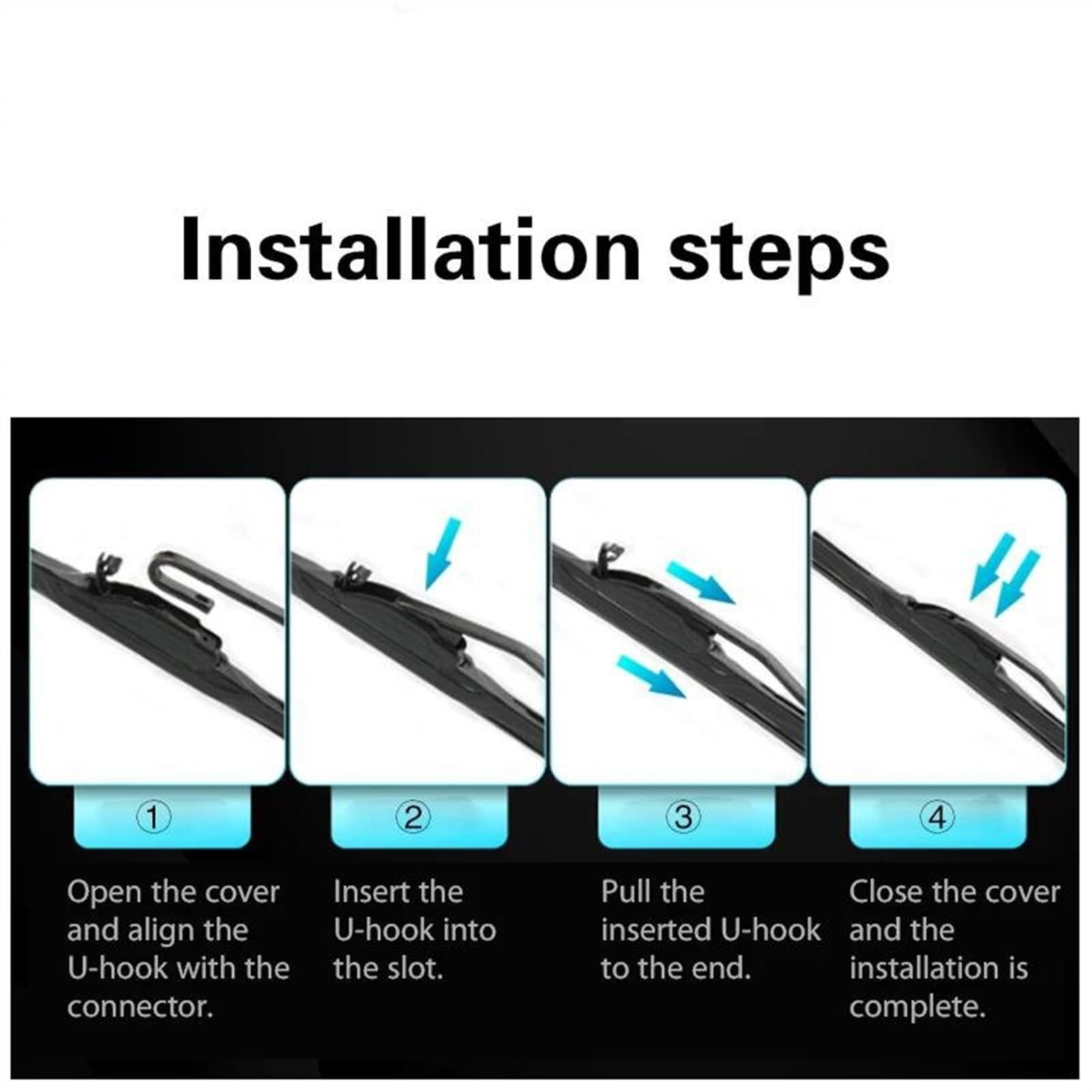 Installation steps

①

Open the cover and align the U-hook with the connector.

②

Insert the U-hook into the slot.

③

Pull the inserted U-hook to the end.

④

Close the cover and the installation is complete.