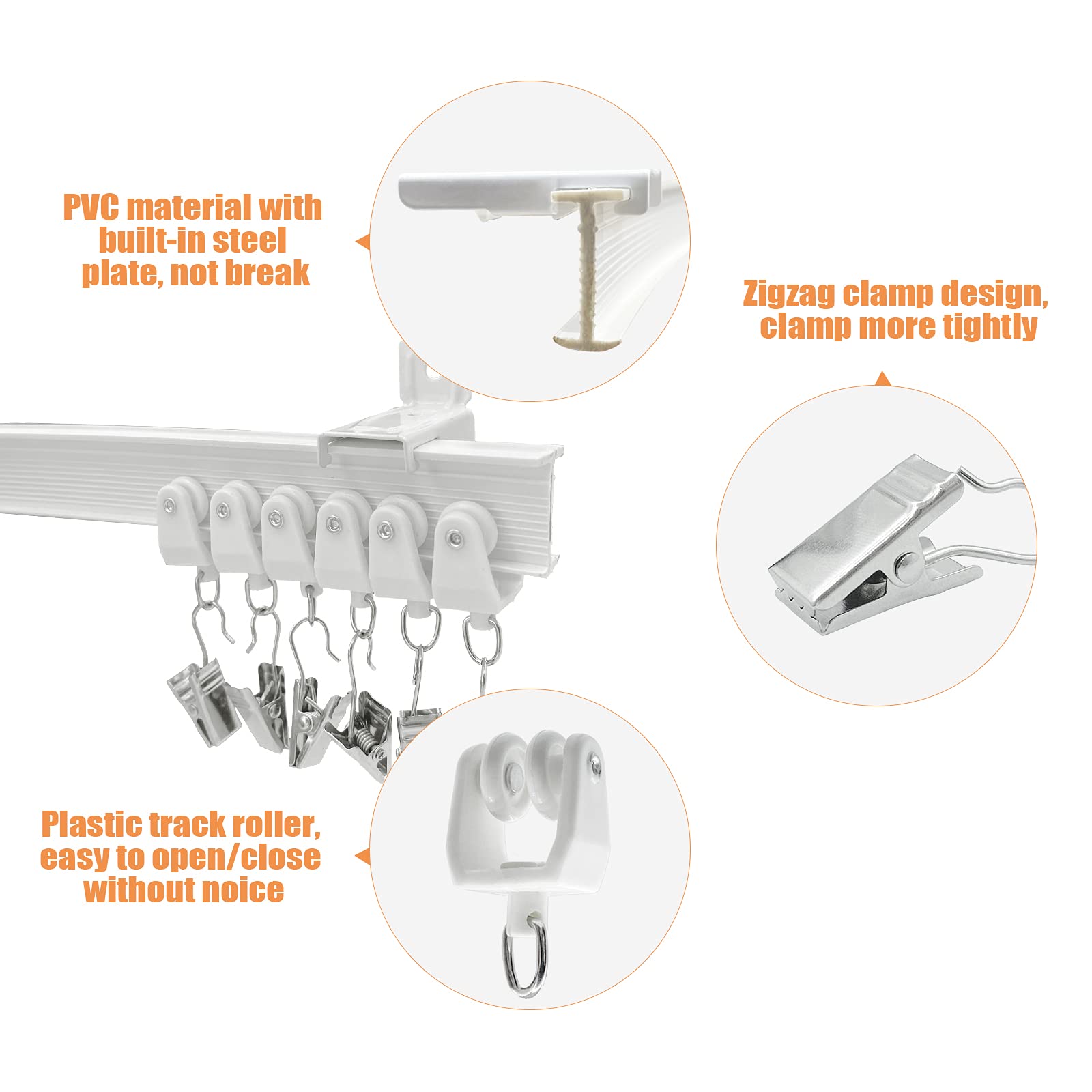 PVC material with built-in steel plate, not break

Zigzag clamp design, clamp more tightly

Plastic track roller, easy to open/close without noice