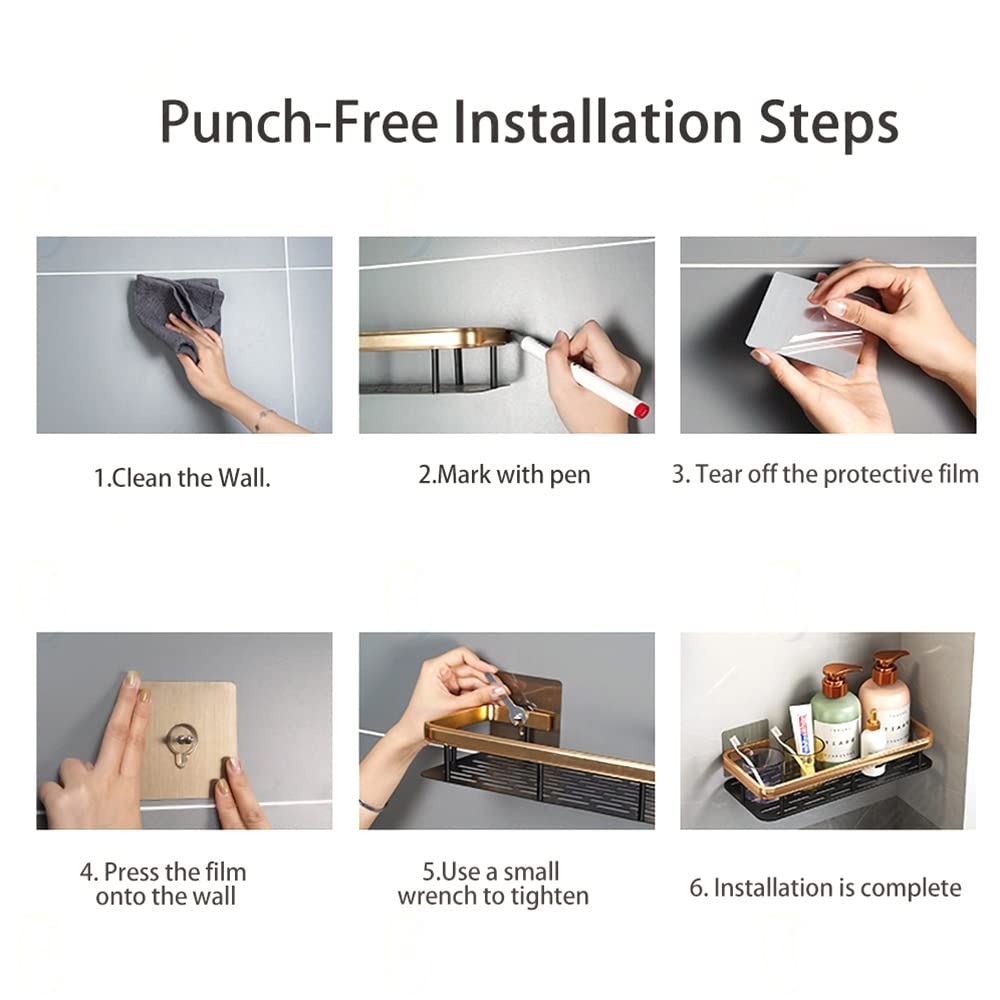 Punch-Free Installation Steps

1.Clean the Wall.

2.Mark with pen

3. Tear off the protective film

4. Press the film onto the wall

5.Use a small wrench to tighten

6. Installation is complete