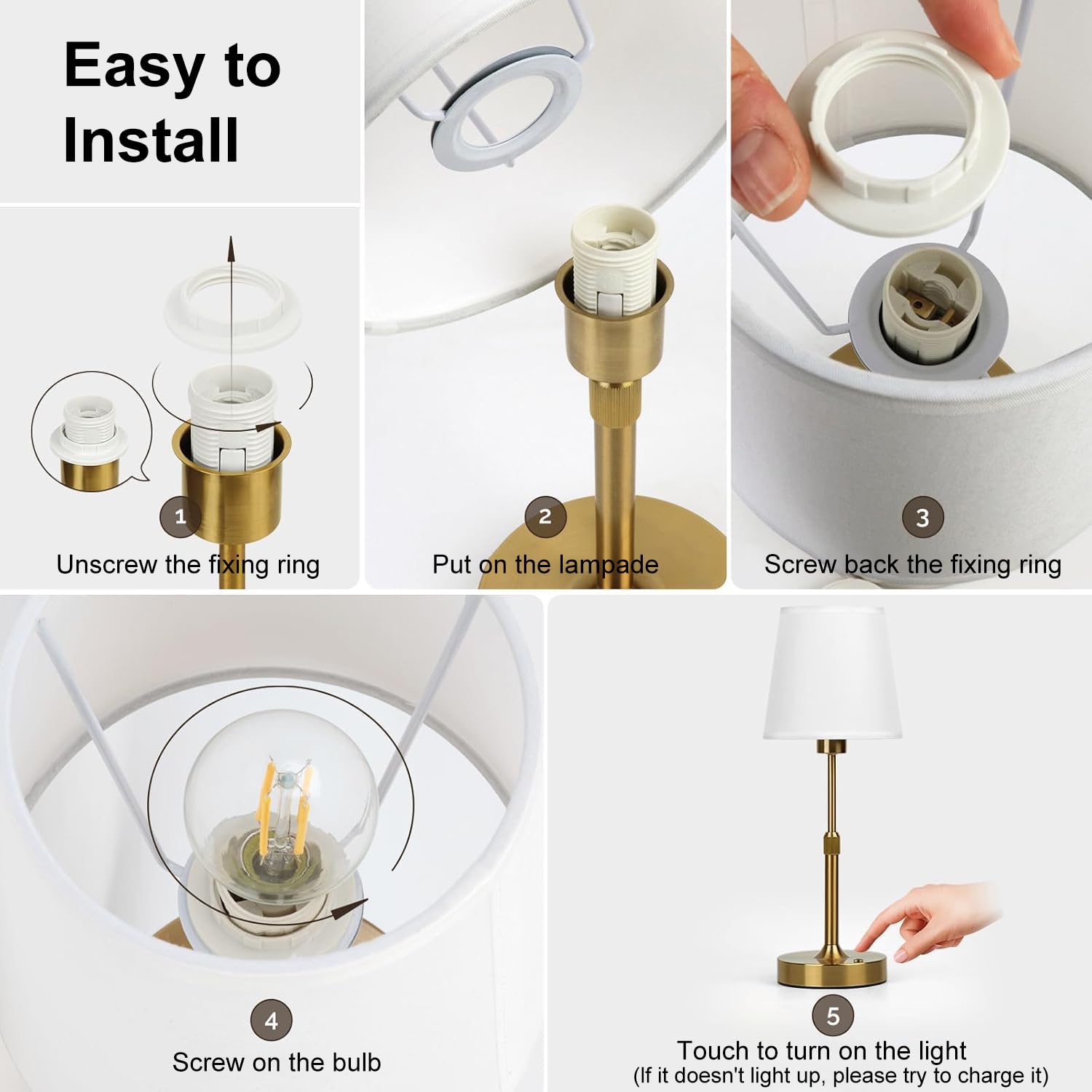 Easy to Install

1
Unscrew the fixing ring

2
Put on the lampade

3
Screw back the fixing ring

4
Screw on the bulb

5
Touch to turn on the light
(If it doesn't light up, please try to charge it)