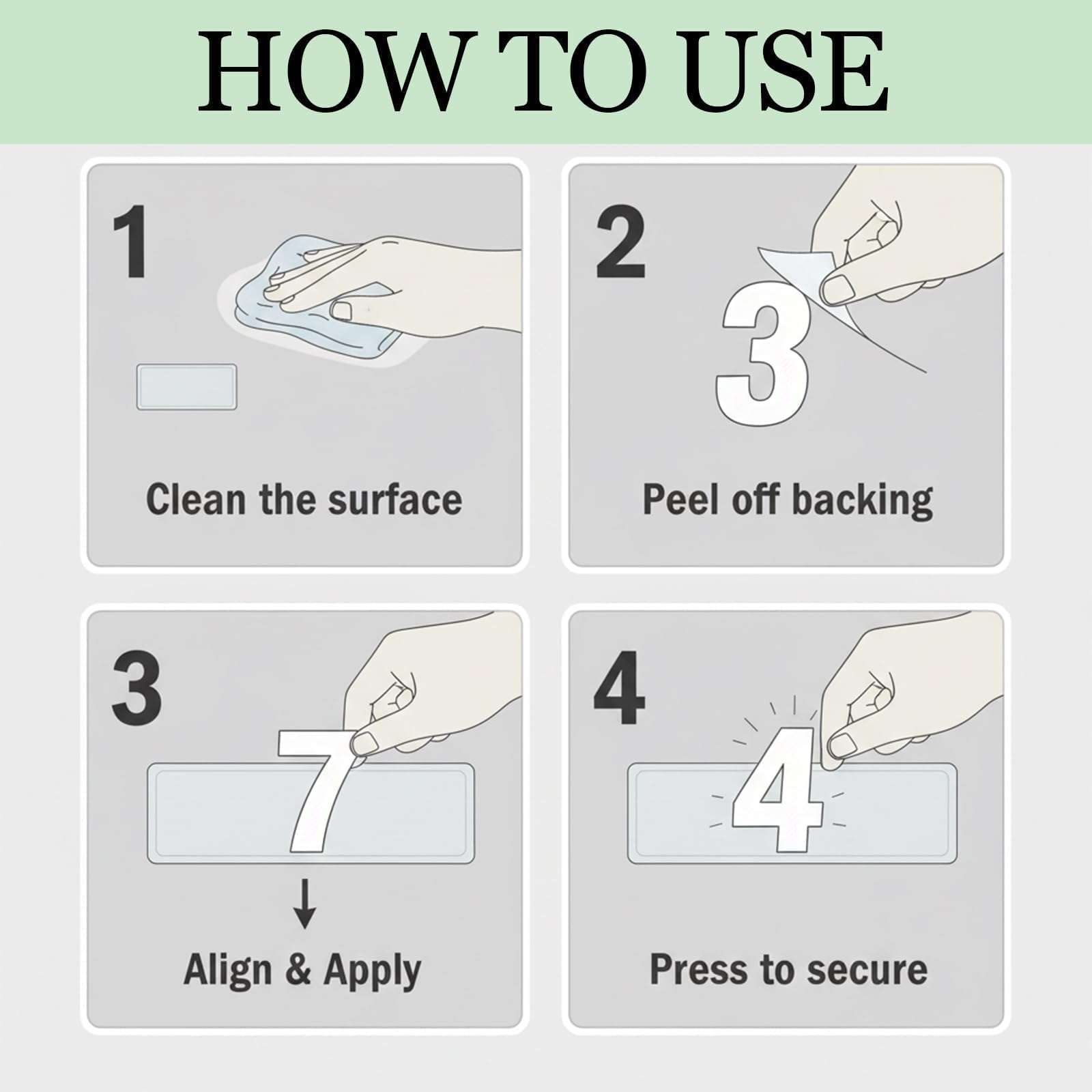 HOW TO USE

1

Clean the surface

2

3

Peel off backing

3

7

Align & Apply

4

4

Press to secure