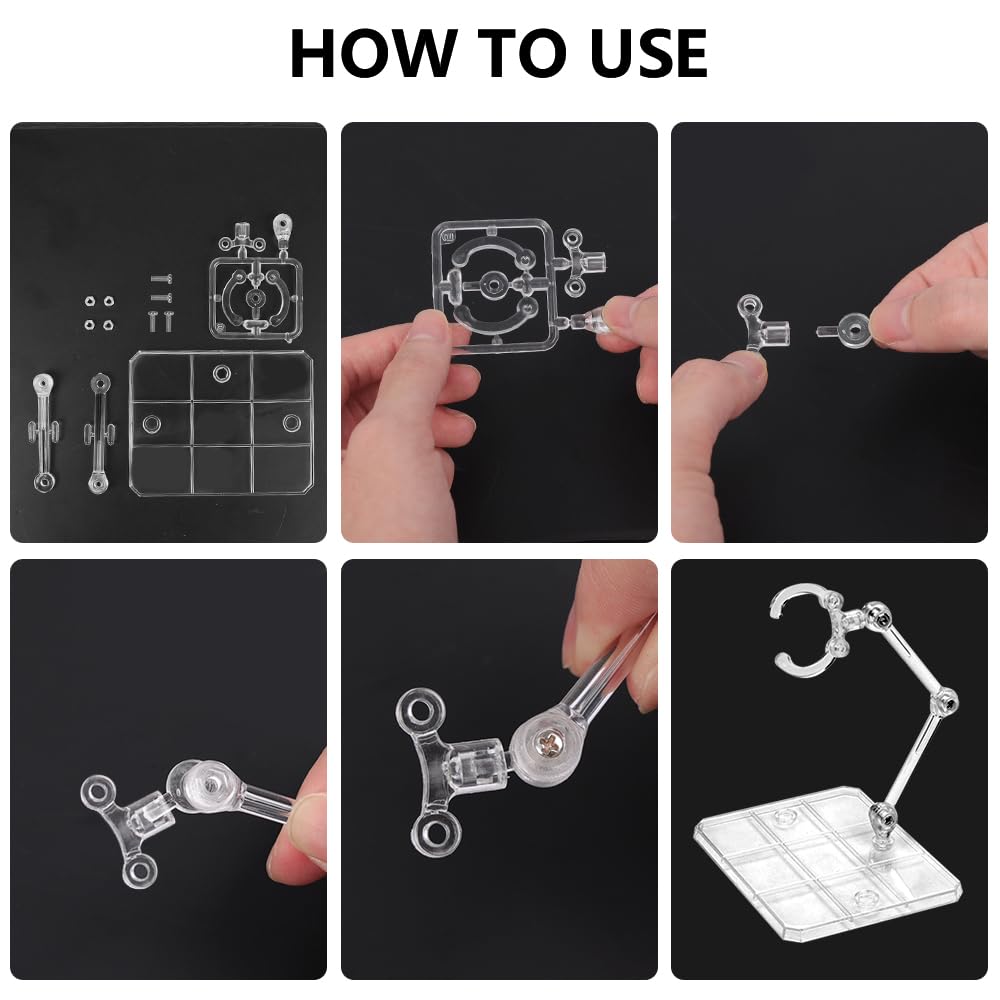 HOW TO USE