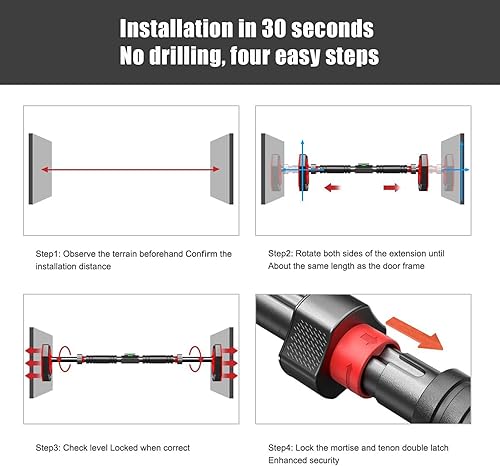 Installation in 30 seconds
No drilling, four easy steps

Step1: Observe the terrain beforehand Confirm the installation distance

Step2: Rotate both sides of the extension until About the same length as the door frame

Step3: Check level Locked when correct

Step4: Lock the mortise and tenon double latch Enhanced security