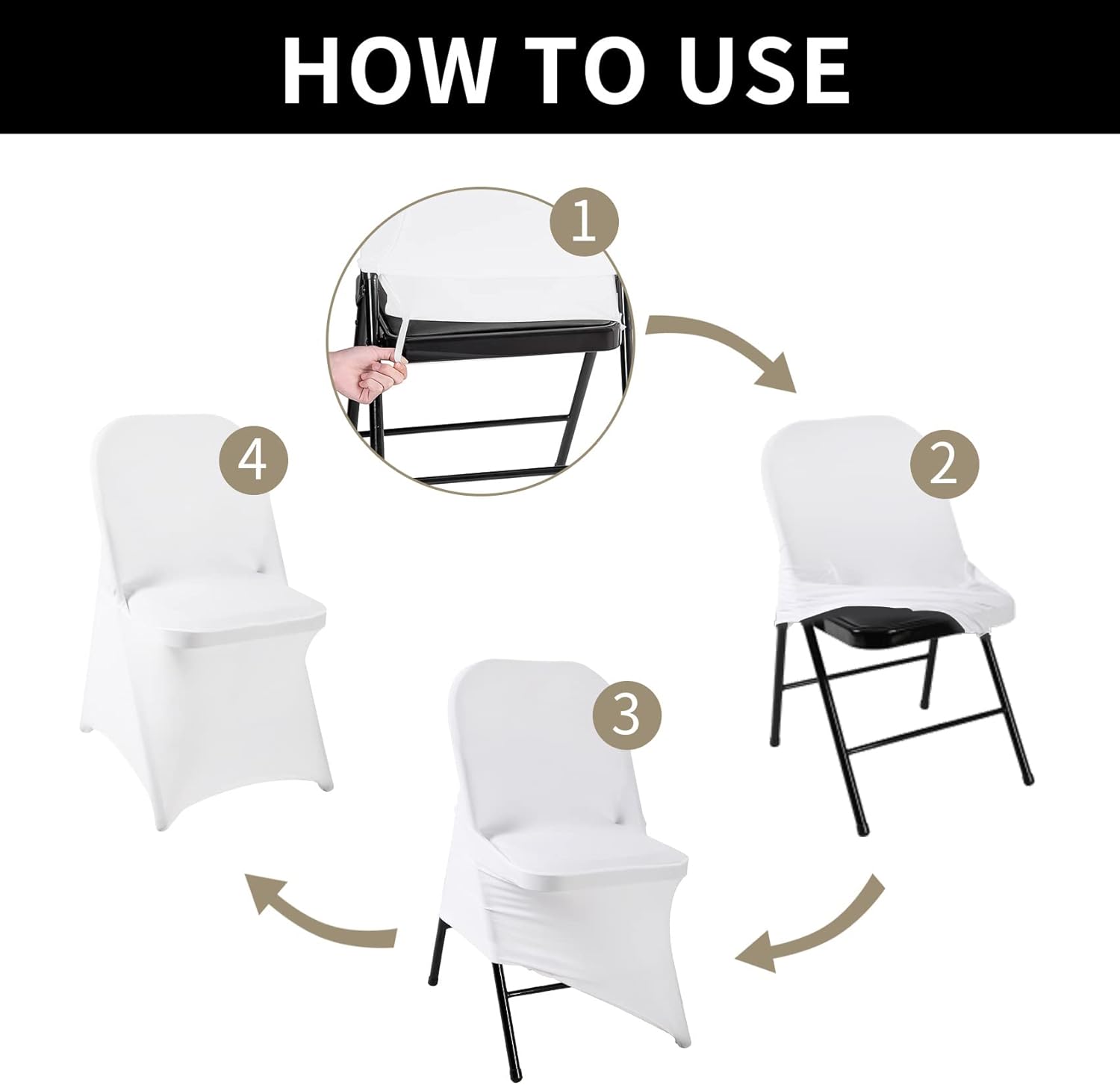 HOW TO USE

1

2

3

4