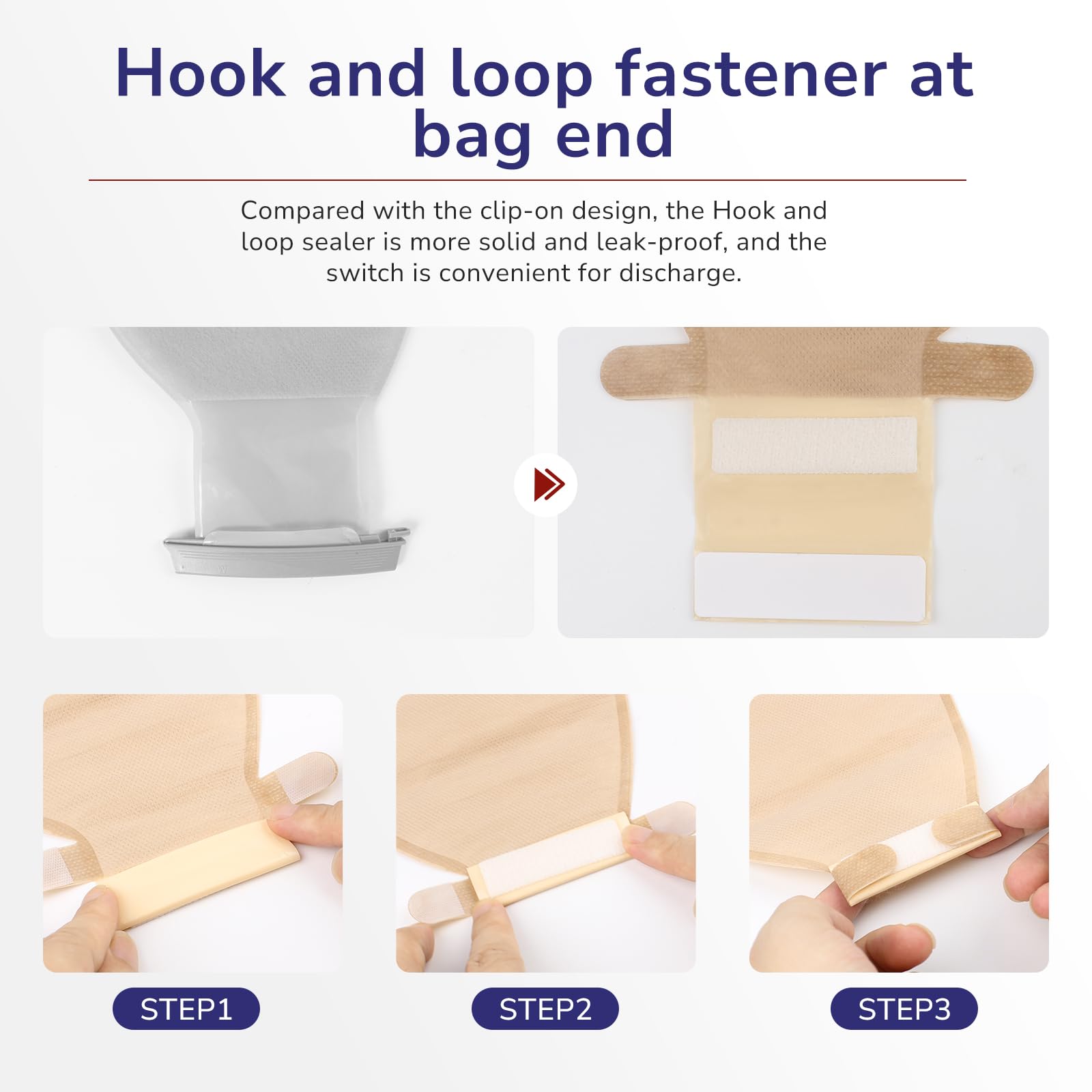 Hook and loop fastener at bag end

Compared with the clip-on design, the Hook and loop sealer is more solid and leak-proof, and the switch is convenient for discharge.

STEP1

STEP2

STEP3