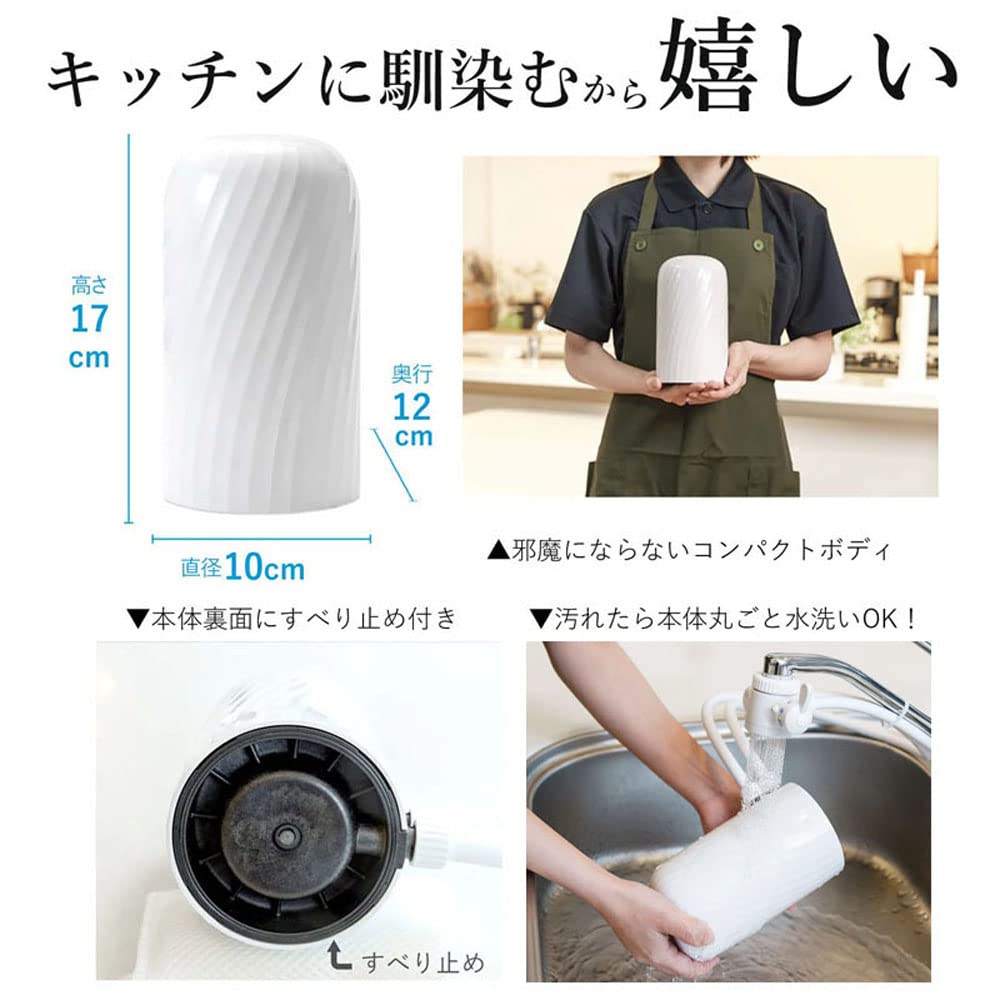 キッチンに馴染むから嬉しい

高さ
17
cm

奥行
12
cm

直径10cm

▲邪魔にならないコンパクトボディ

▼本体裏面にすべり止め付き

▼汚れたら本体丸ごと水洗いOK！

すべり止め