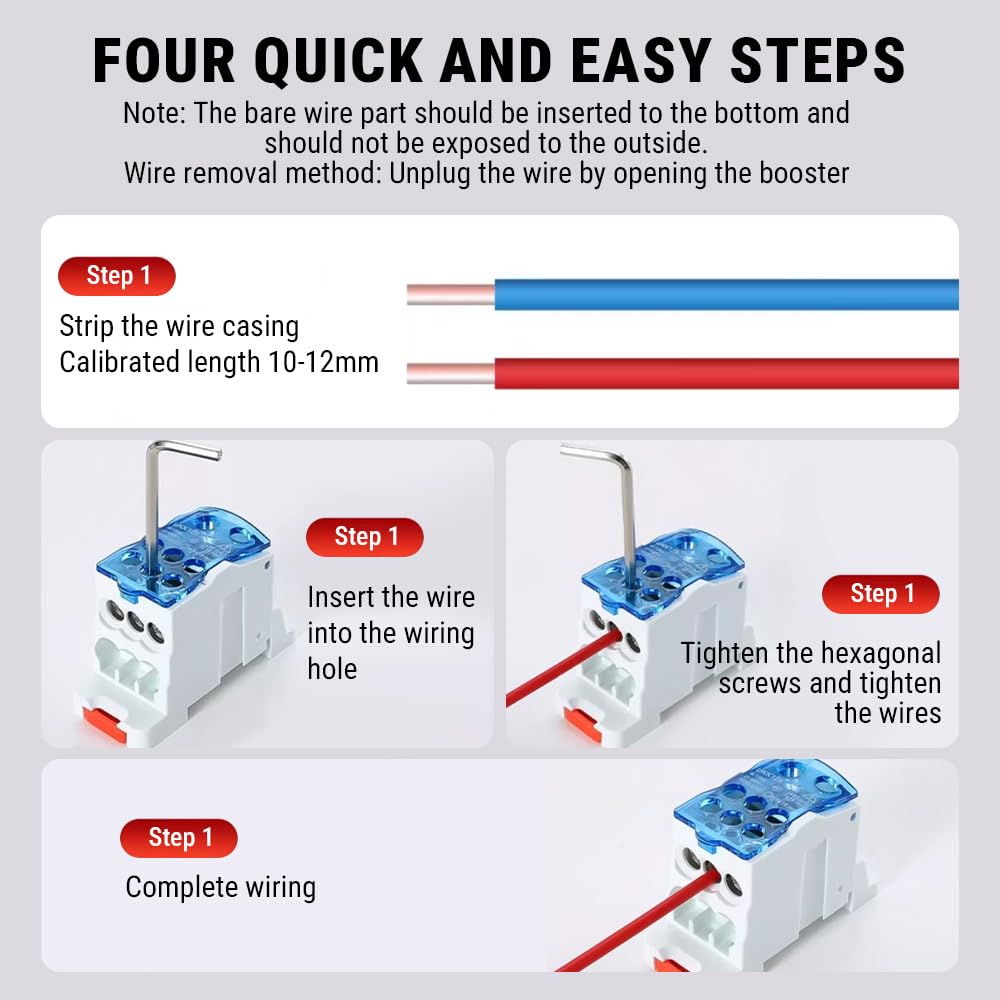 FOUR QUICK AND EASY STEPS

Note: The bare wire part should be inserted to the bottom and should not be exposed to the outside.
Wire removal method: Unplug the wire by opening the booster

Step 1
Strip the wire casing
Calibrated length 10-12mm

Step 1
Insert the wire into the wiring hole

Step 1
Tighten the hexagonal screws and tighten the wires

Step 1
Complete wiring