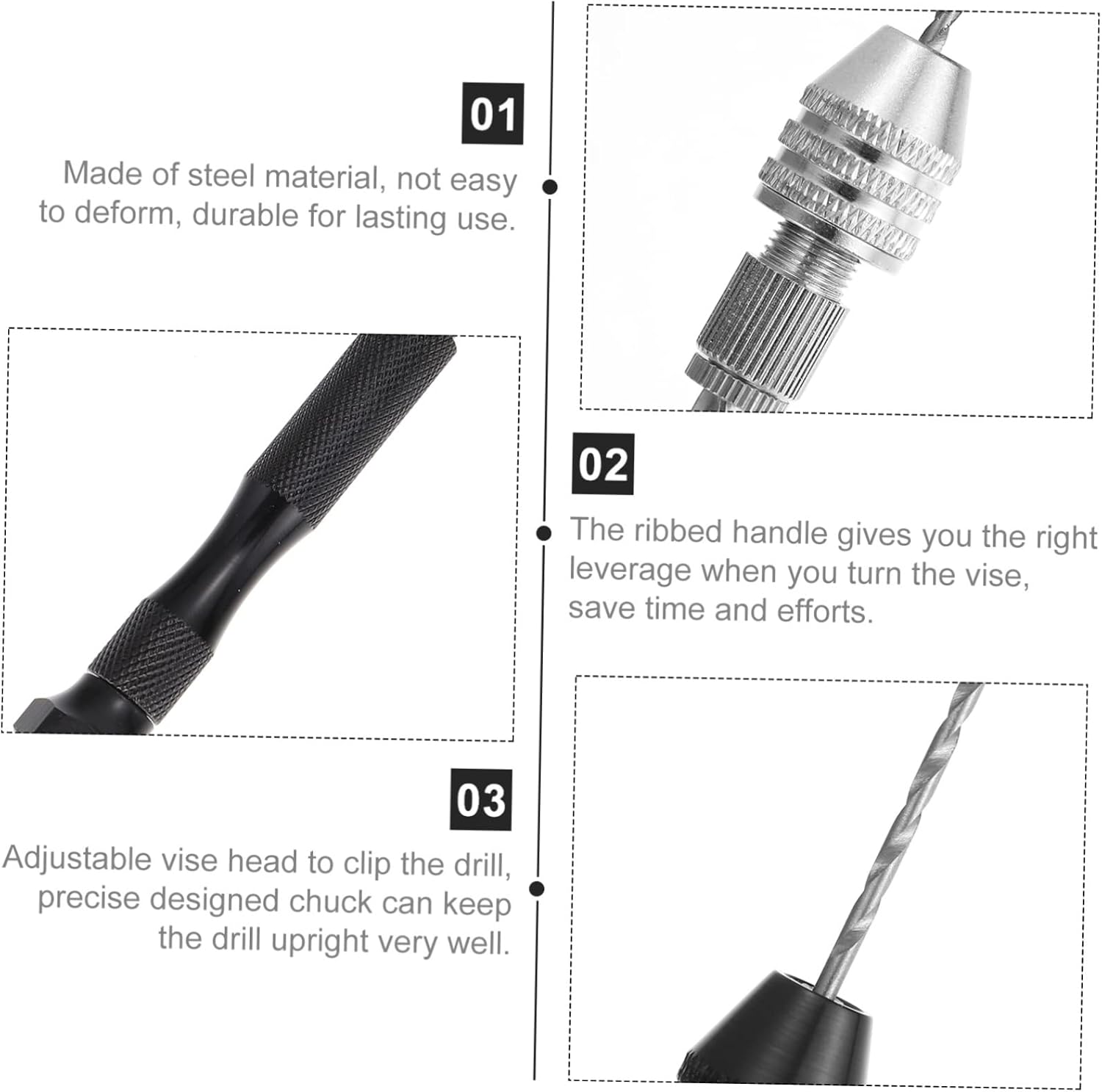 01

Made of steel material, not easy to deform, durable for lasting use.

02

The ribbed handle gives you the right leverage when you turn the vise, save time and efforts.

03

Adjustable vise head to clip the drill, precise designed chuck can keep the drill upright very well.