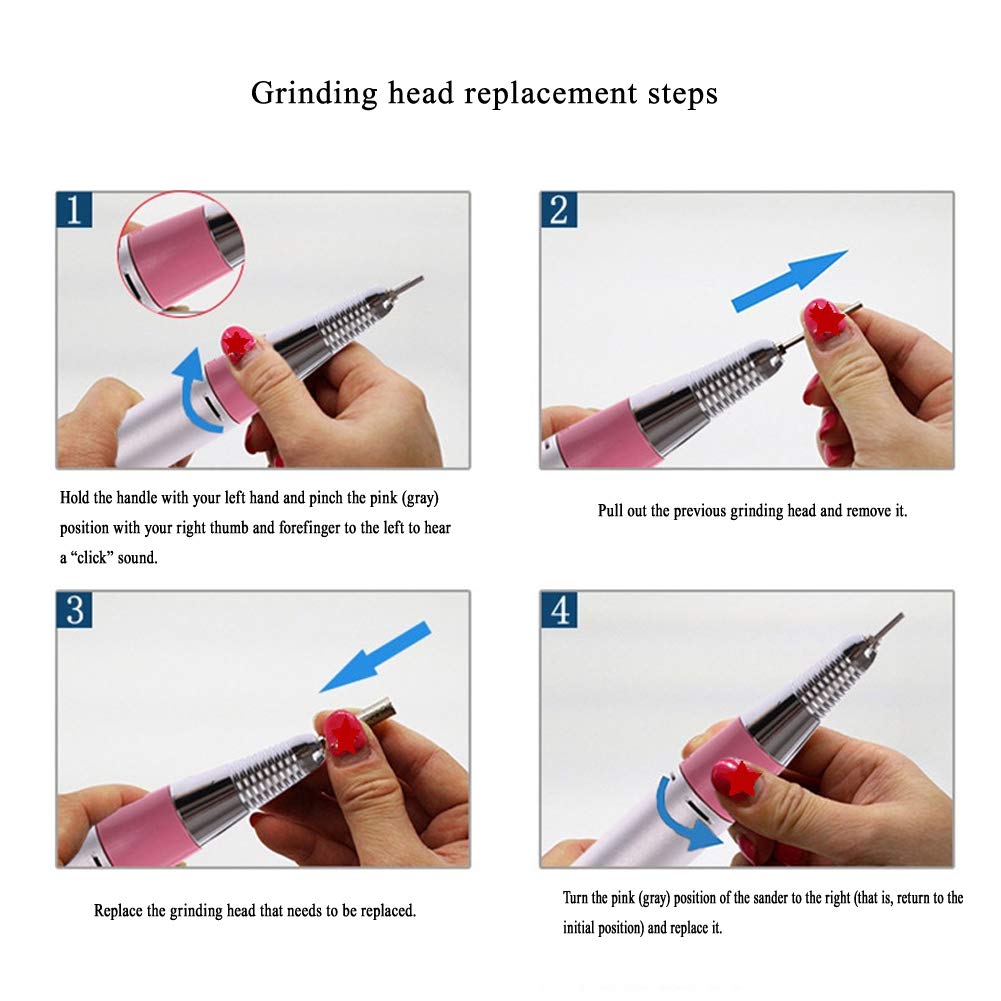 Grinding head replacement steps

1

Hold the handle with your left hand and pinch the pink (gray) position with your right thumb and forefinger to the left to hear a “click” sound.

2

Pull out the previous grinding head and remove it.

3

Replace the grinding head that needs to be replaced.

4

Turn the pink (gray) position of the sander to the right (that is, return to the initial position) and replace it.