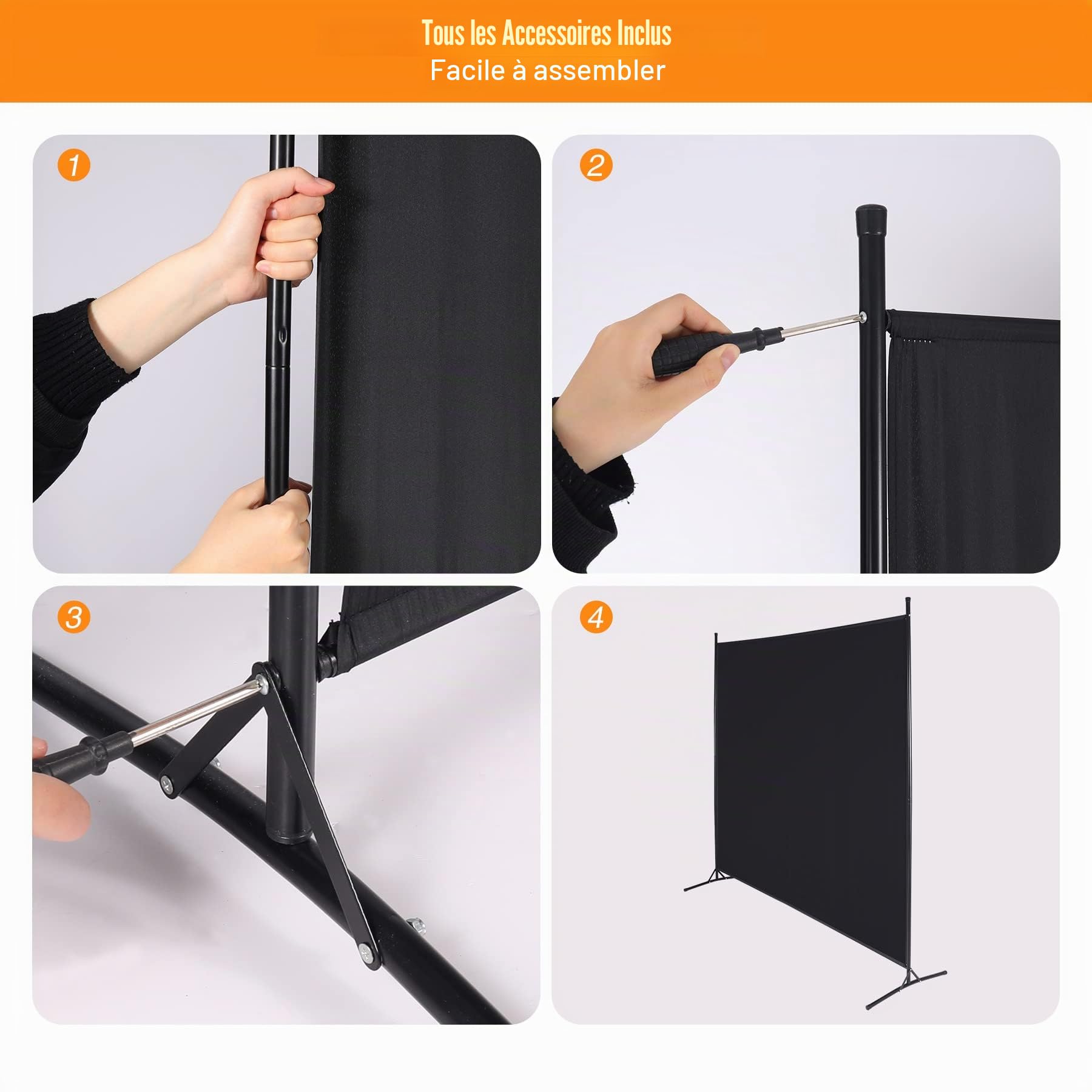 Tous les Accessoires Inclus
Facile à assembler

1

2

3

4