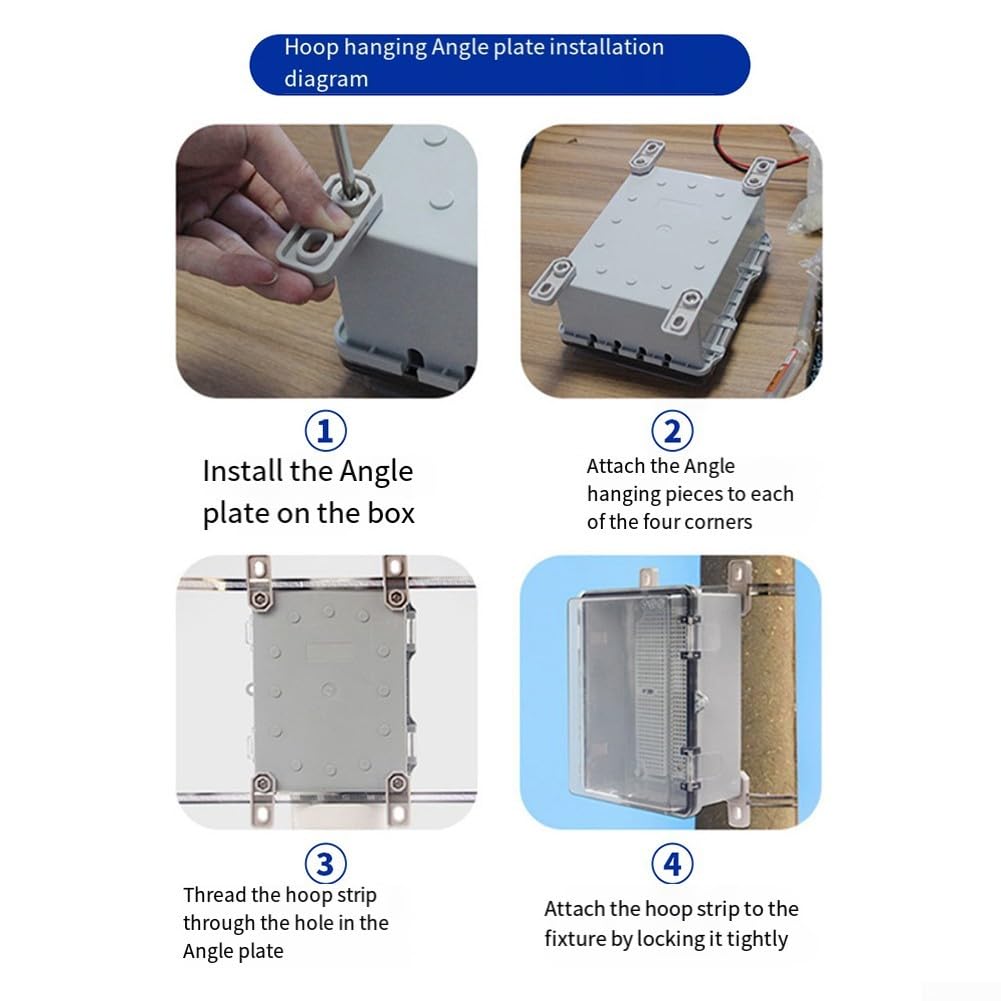 Hoop hanging Angle plate installation diagram

①
Install the Angle plate on the box

②
Attach the Angle hanging pieces to each of the four corners

③
Thread the hoop strip through the hole in the Angle plate

④
Attach the hoop strip to the fixture by locking it tightly