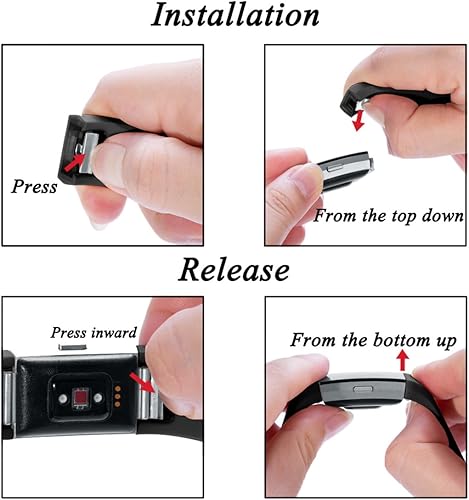 Installation

Press

From the top down

Release

Press inward

From the bottom up