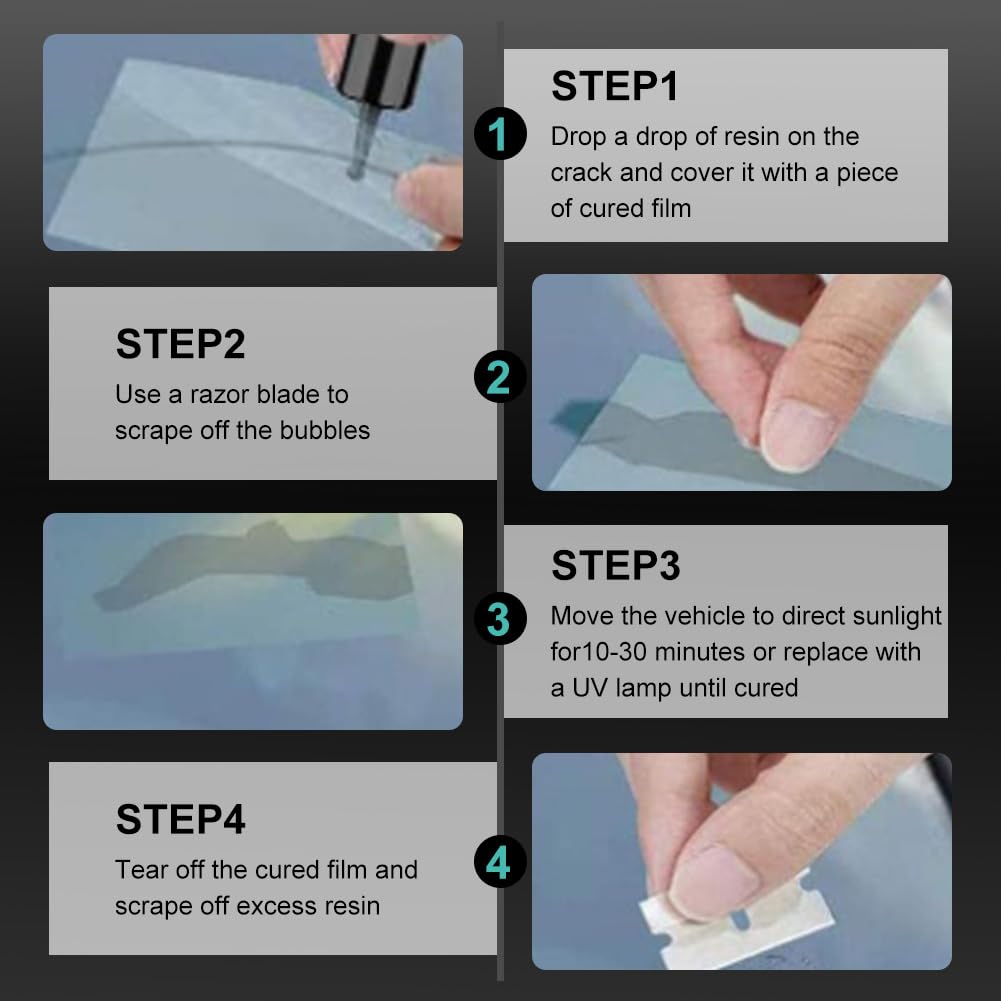 1
STEP1
Drop a drop of resin on the crack and cover it with a piece of cured film

STEP2
Use a razor blade to scrape off the bubbles
2

3
STEP3
Move the vehicle to direct sunlight for10-30 minutes or replace with a UV lamp until cured

STEP4
Tear off the cured film and scrape off excess resin
4