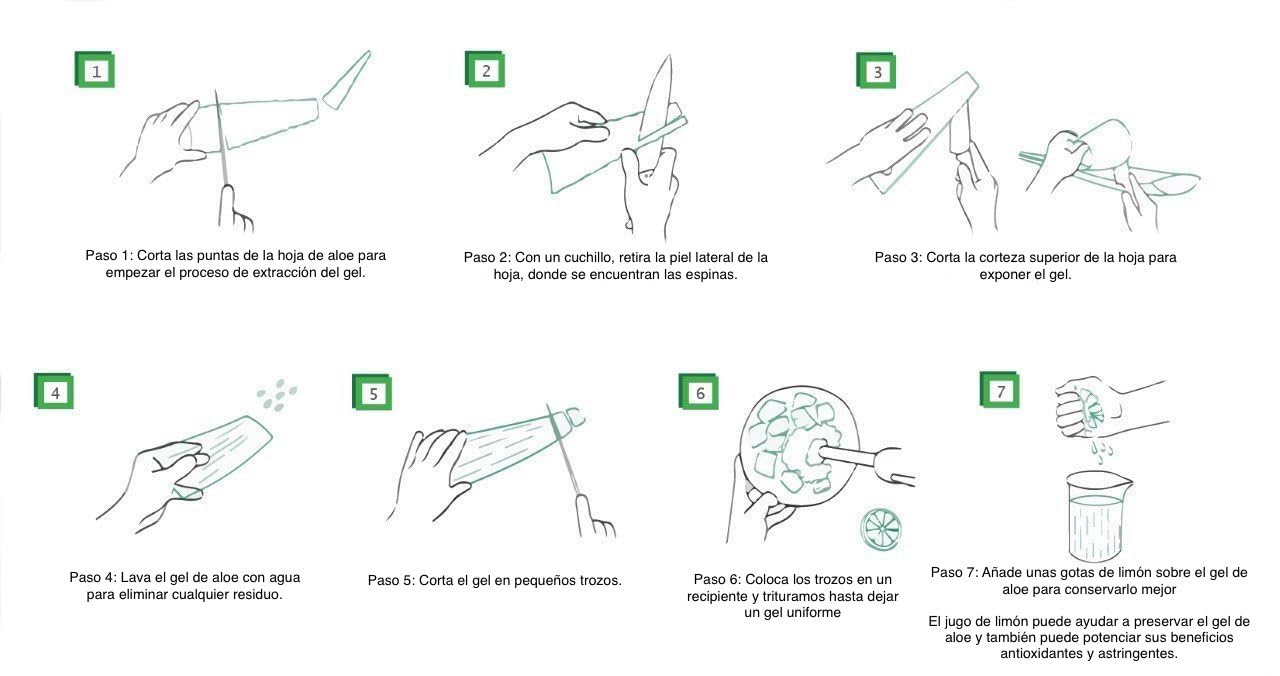 1

Paso 1: Corta las puntas de la hoja de aloe para empezar el proceso de extracción del gel.

2

Paso 2: Con un cuchillo, retira la piel lateral de la hoja, donde se encuentran las espinas.

3

Paso 3: Corta la corteza superior de la hoja para exponer el gel.

4

Paso 4: Lava el gel de aloe con agua para eliminar cualquier residuo.

5

Paso 5: Corta el gel en pequeños trozos.

6

Paso 6: Coloca los trozos en un recipiente y trituramos hasta dejar un gel uniforme

7

Paso 7: Añade unas gotas de limón sobre el gel de aloe para conservarlo mejor

El jugo de limón puede ayudar a preservar el gel de aloe y también puede potenciar sus beneficios antioxidantes y astringentes.