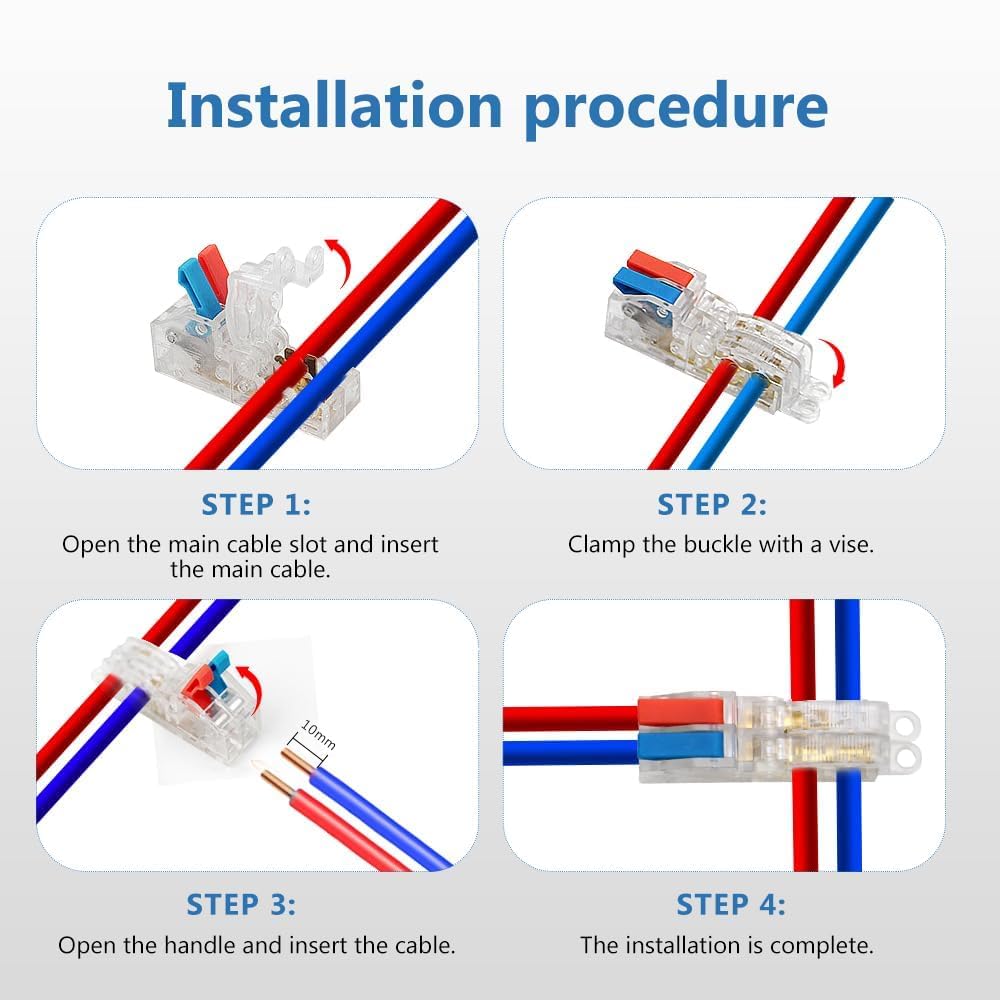 Installation procedure

STEP 1:
Open the main cable slot and insert the main cable.

STEP 2:
Clamp the buckle with a vise.

10mm

STEP 3:
Open the handle and insert the cable.

STEP 4:
The installation is complete.