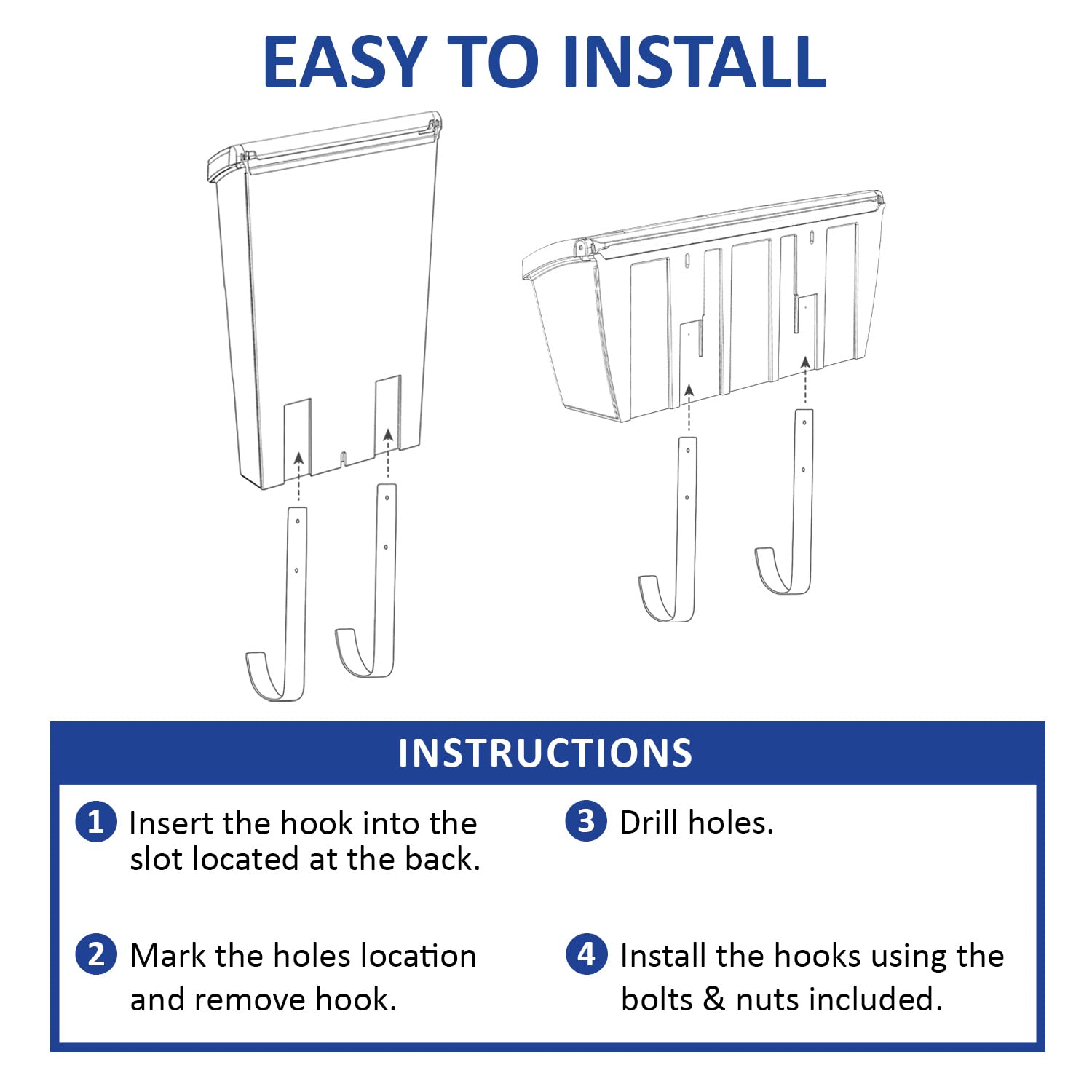 EASY TO INSTALL

INSTRUCTIONS

1 Insert the hook into the slot located at the back.

2 Mark the holes location and remove hook.

3 Drill holes.

4 Install the hooks using the bolts & nuts included.