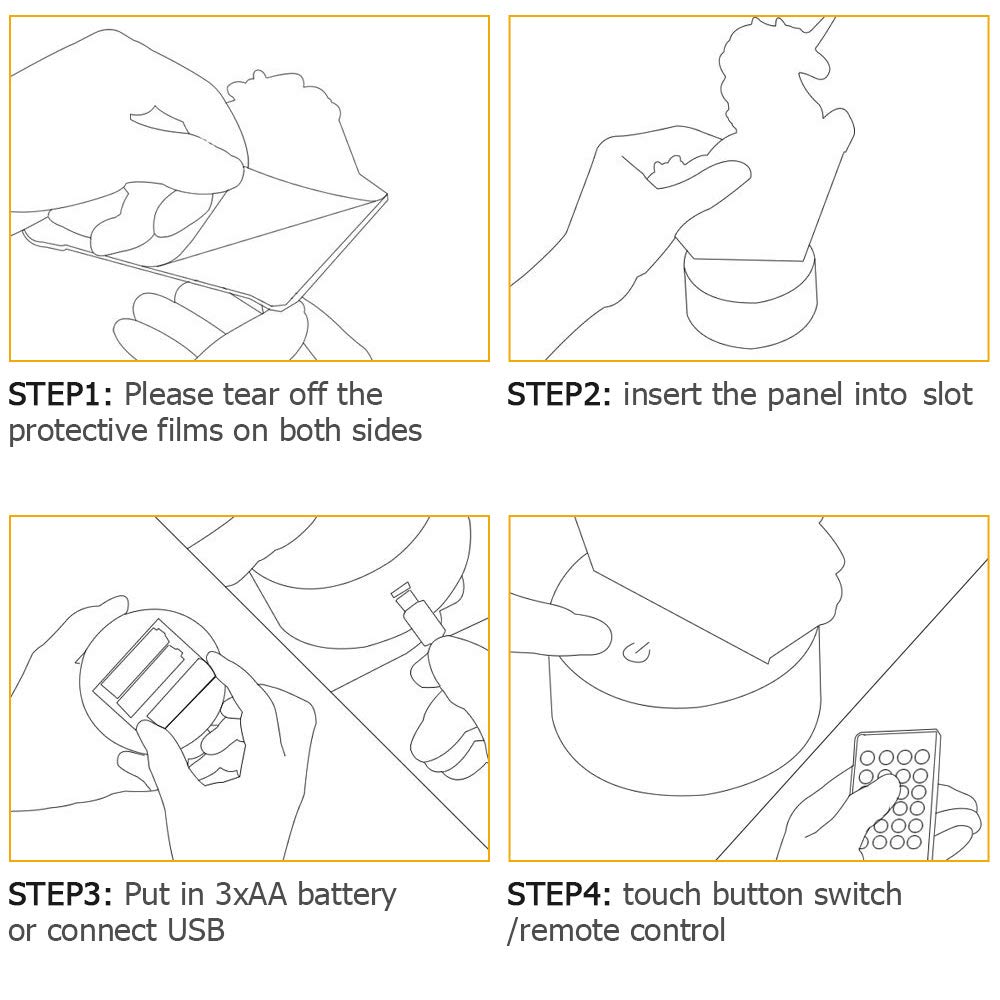 STEP1: Please tear off the protective films on both sides

STEP2: insert the panel into slot

STEP3: Put in 3xAA battery or connect USB

STEP4: touch button switch /remote control