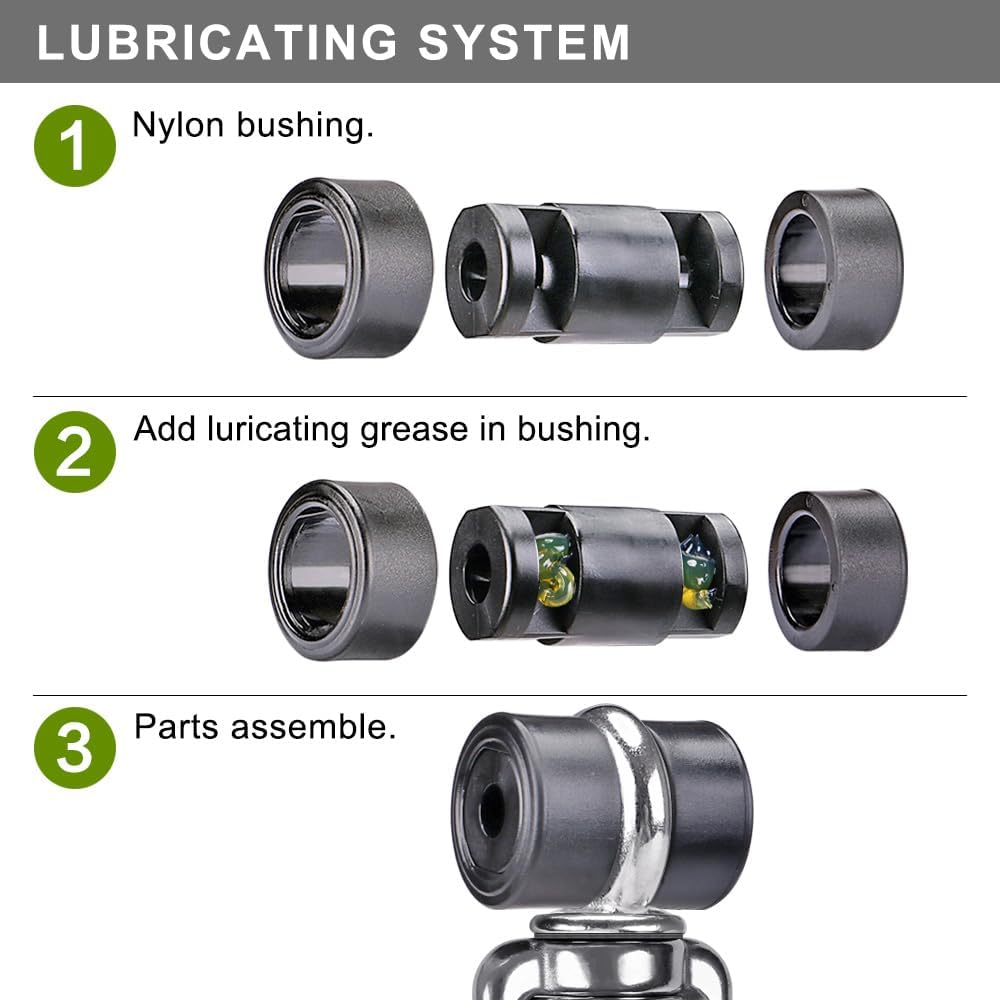 LUBRICATING SYSTEM

1 Nylon bushing.

2 Add luricating grease in bushing.

3 Parts assemble.