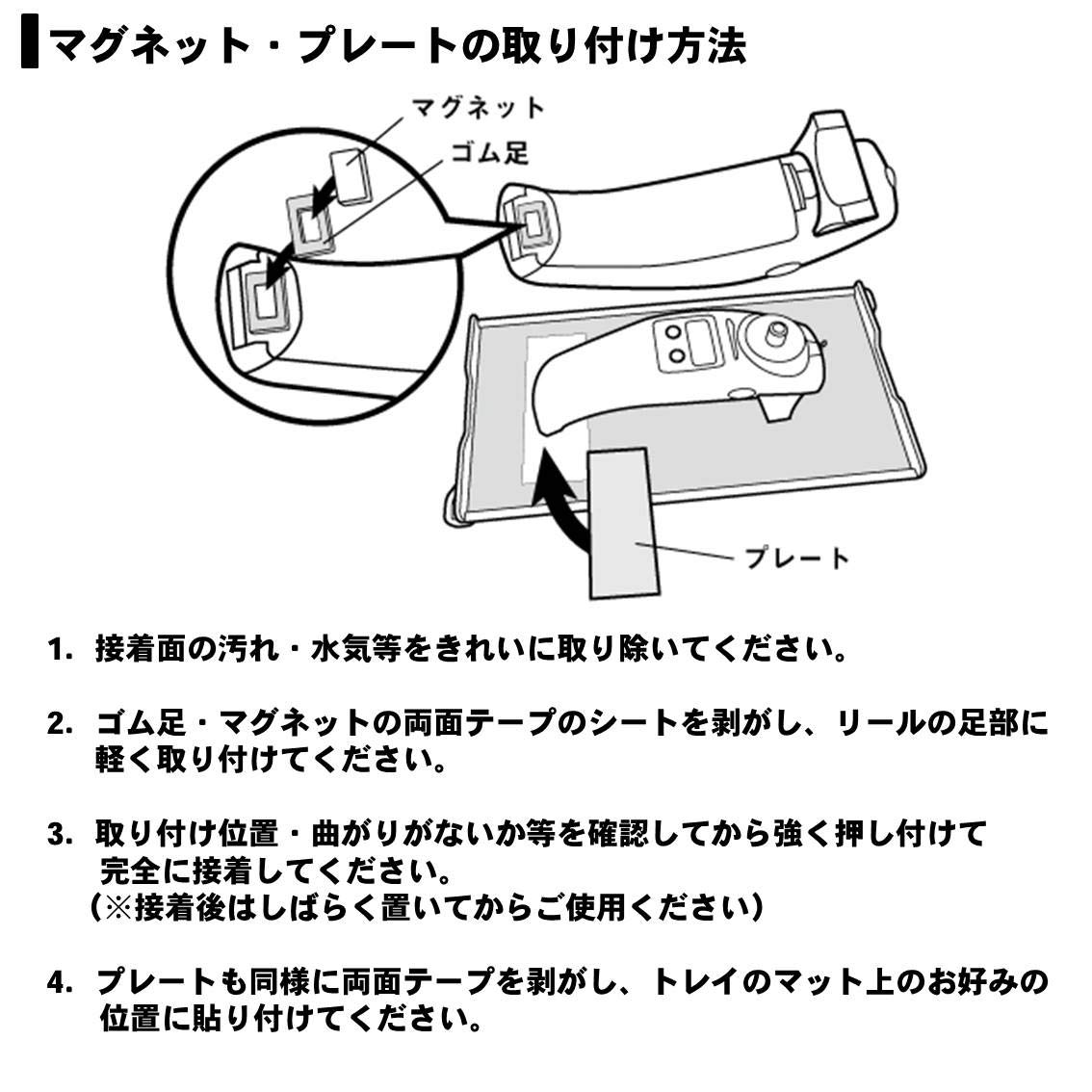 マグネット・プレートの取り付け方法

マグネット
ゴム足

プレート

1. 接着面の汚れ・水気等をきれいに取り除いてください。

2. ゴム足・マグネットの両面テープのシートを剥がし、リールの足部に軽く取り付けてください。

3. 取り付け位置・曲がりがないか等を確認してから強く押し付けて完全に接着してください。
（※接着後はしばらく置いてからご使用ください）

4. プレートも同様に両面テープを剥がし、トレイのマット上のお好みの位置に貼り付けてください。