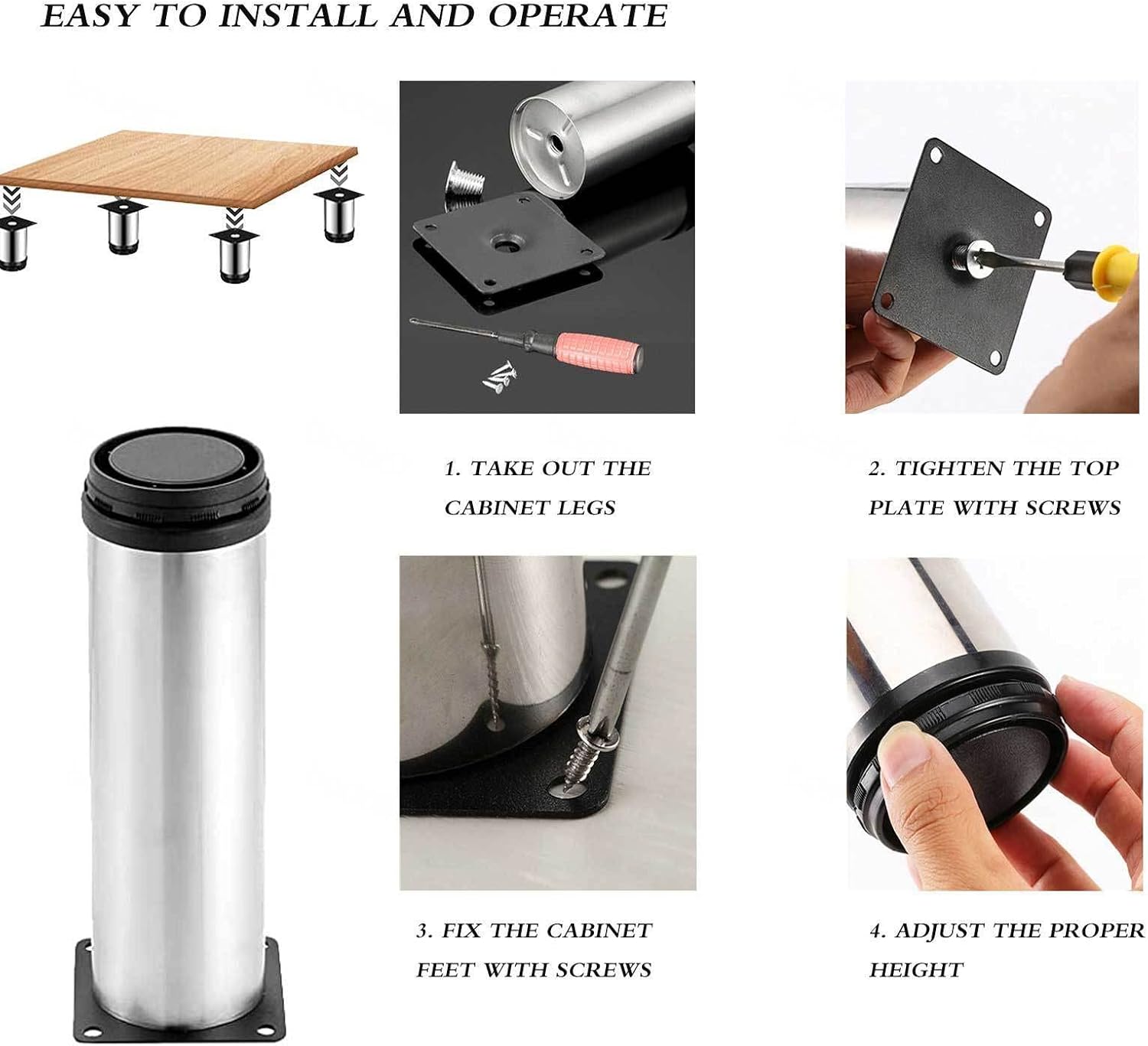 EASY TO INSTALL AND OPERATE

1. TAKE OUT THE CABINET LEGS

2. TIGHTEN THE TOP PLATE WITH SCREWS

3. FIX THE CABINET FEET WITH SCREWS

4. ADJUST THE PROPER HEIGHT