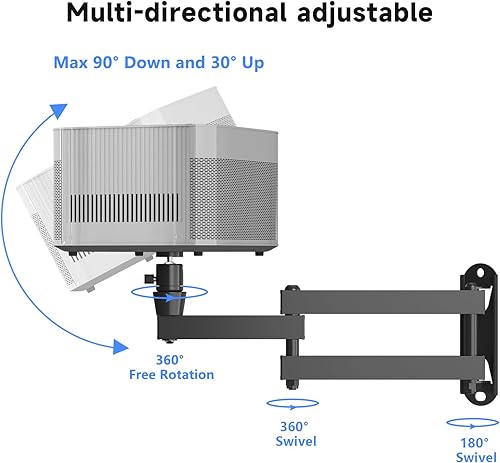 Multi-directional adjustable

Max 90° Down and 30° Up

360°
Free Rotation

360°
Swivel

180°
Swivel