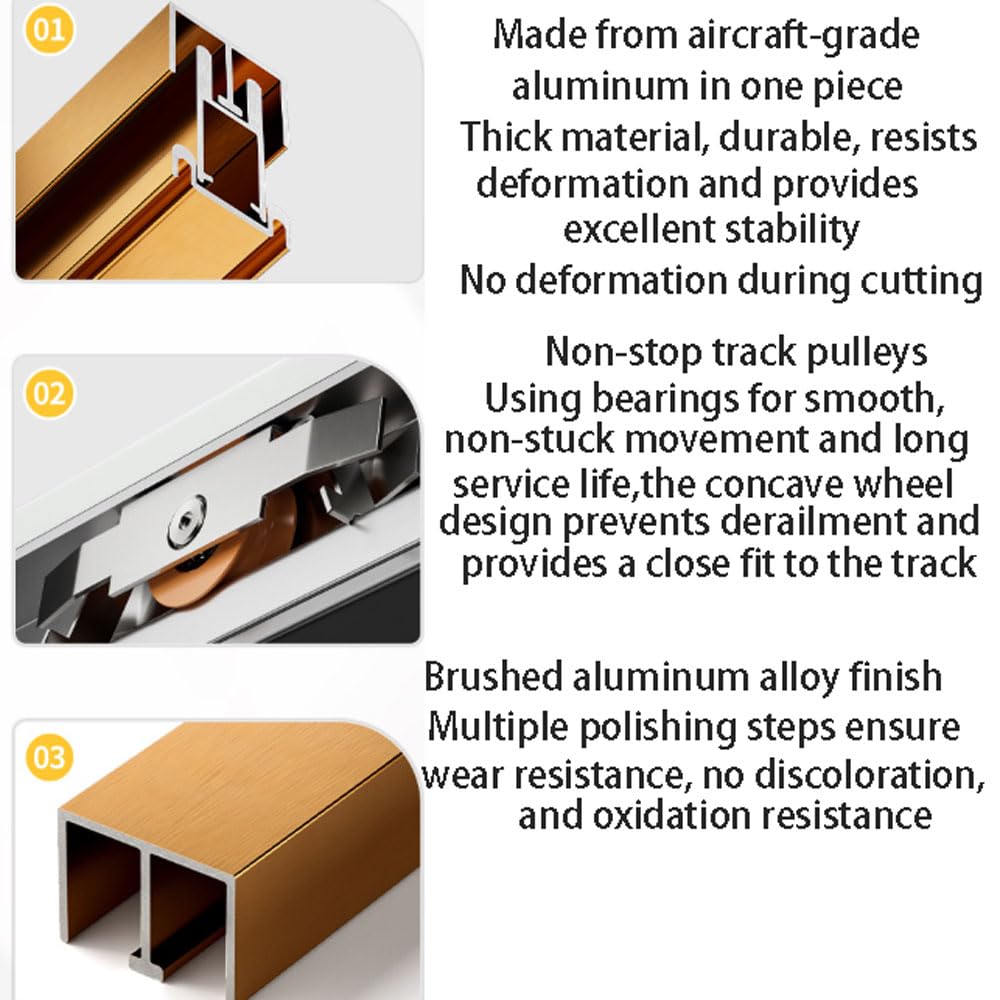 01

Made from aircraft-grade aluminum in one piece
Thick material, durable, resists deformation and provides excellent stability
No deformation during cutting

02

Non-stop track pulleys
Using bearings for smooth, non-stuck movement and long service life,the concave wheel design prevents derailment and provides a close fit to the track

03

Brushed aluminum alloy finish
Multiple polishing steps ensure wear resistance, no discoloration, and oxidation resistance