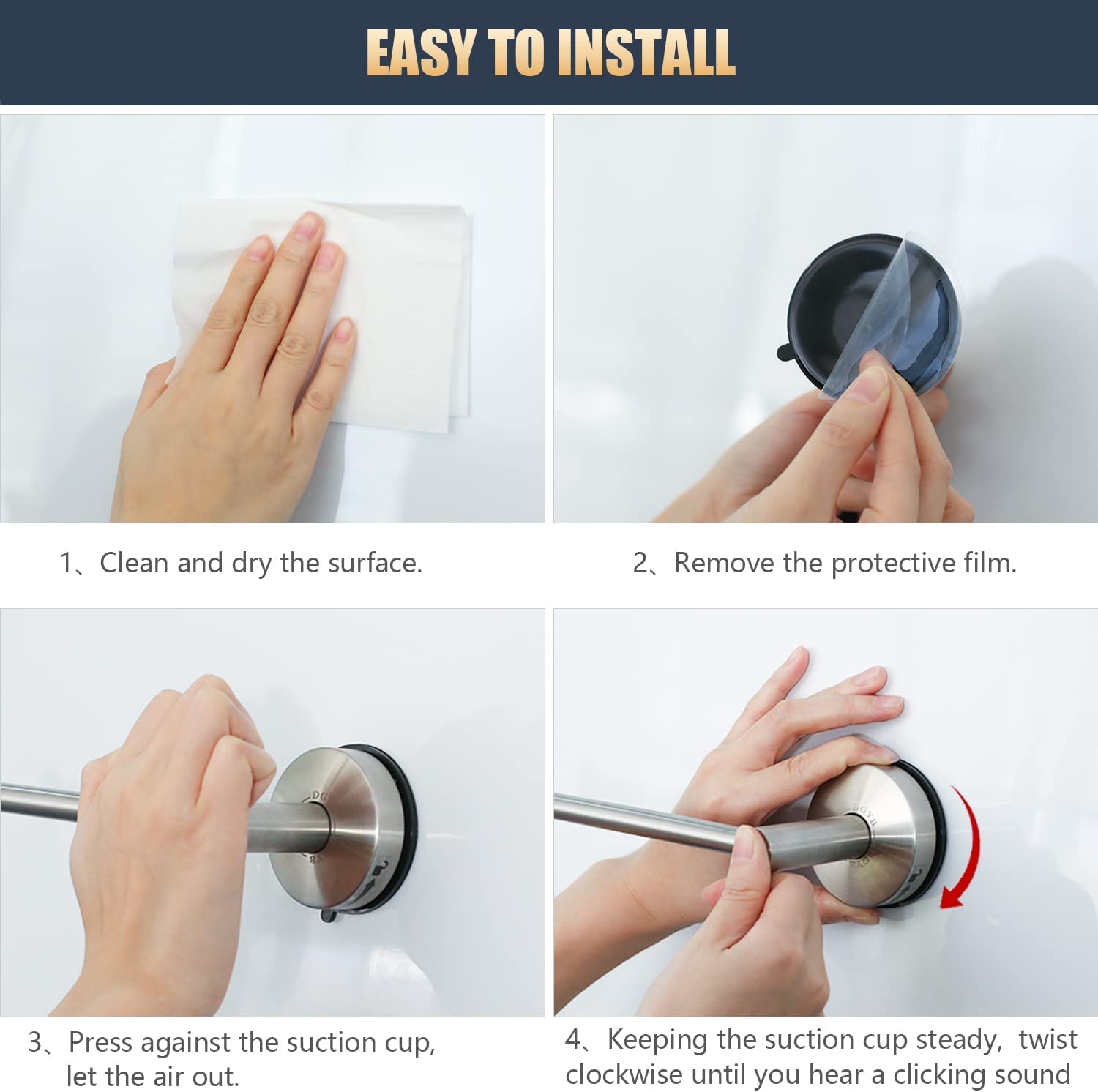 EASY TO INSTALL

1、Clean and dry the surface.

2、Remove the protective film.

3、Press against the suction cup, let the air out.

4、Keeping the suction cup steady, twist clockwise until you hear a clicking sound