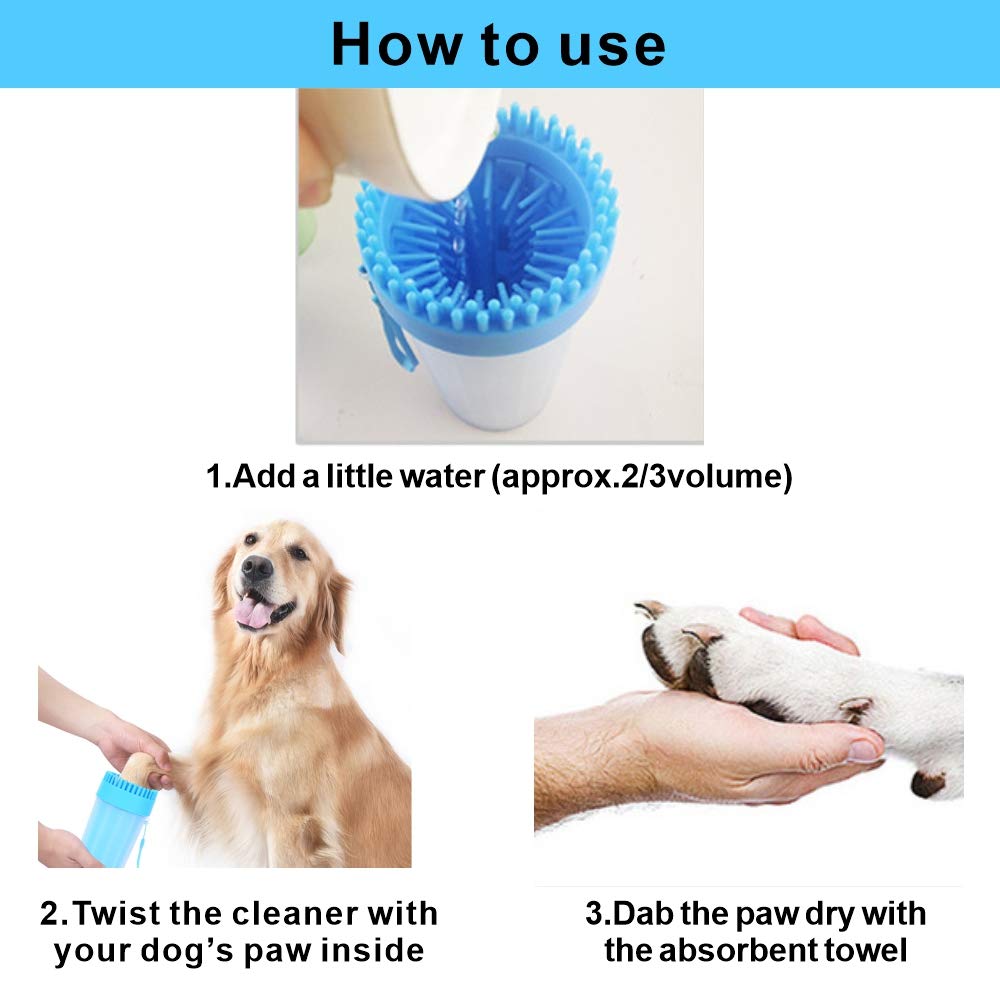 How to use

1.Add a little water (approx.2/3volume)

2.Twist the cleaner with your dog's paw inside

3.Dab the paw dry with the absorbent towel