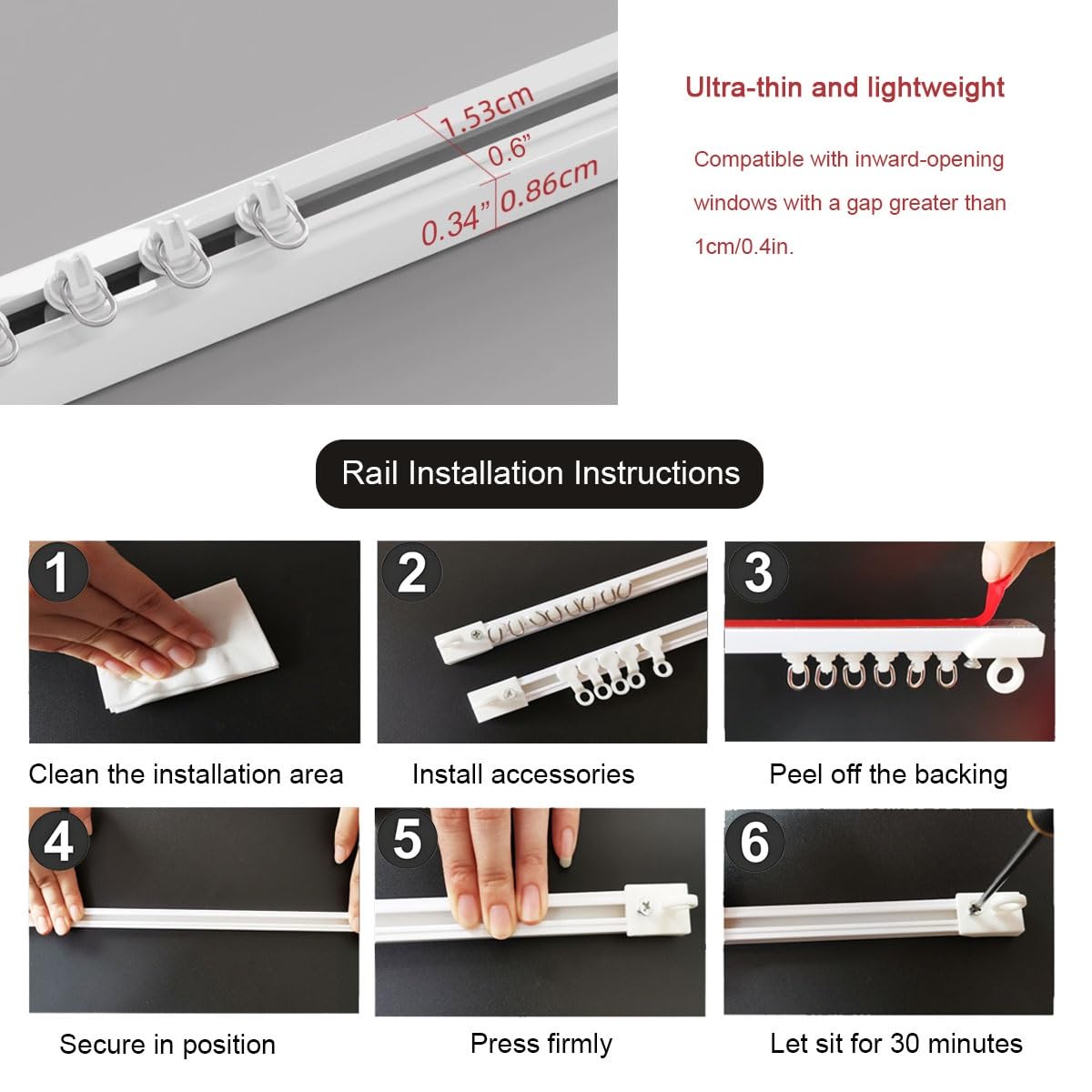 1.53cm
0.6"
0.34"
0.86cm

Ultra-thin and lightweight

Compatible with inward-opening windows with a gap greater than 1cm/0.4in.

Rail Installation Instructions

1
Clean the installation area

2
Install accessories

3
Peel off the backing

4
Secure in position

5
Press firmly

6
Let sit for 30 minutes