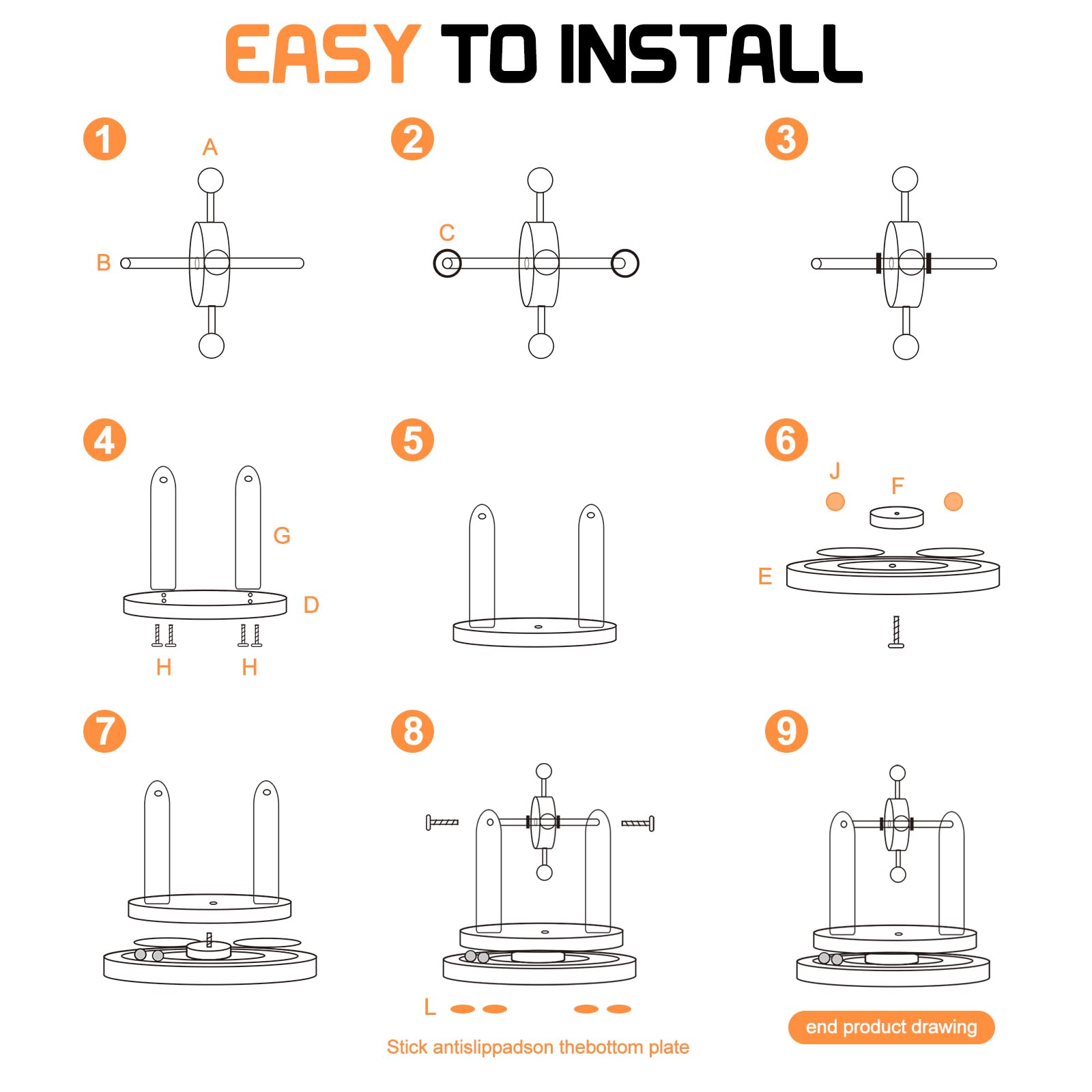 EASY TO INSTALL

1
A
B

2
C

3

4
G
D
H
H

5

6
J
F
E

7

8
L
Stick antislippadson thebottom plate

9
end product drawing