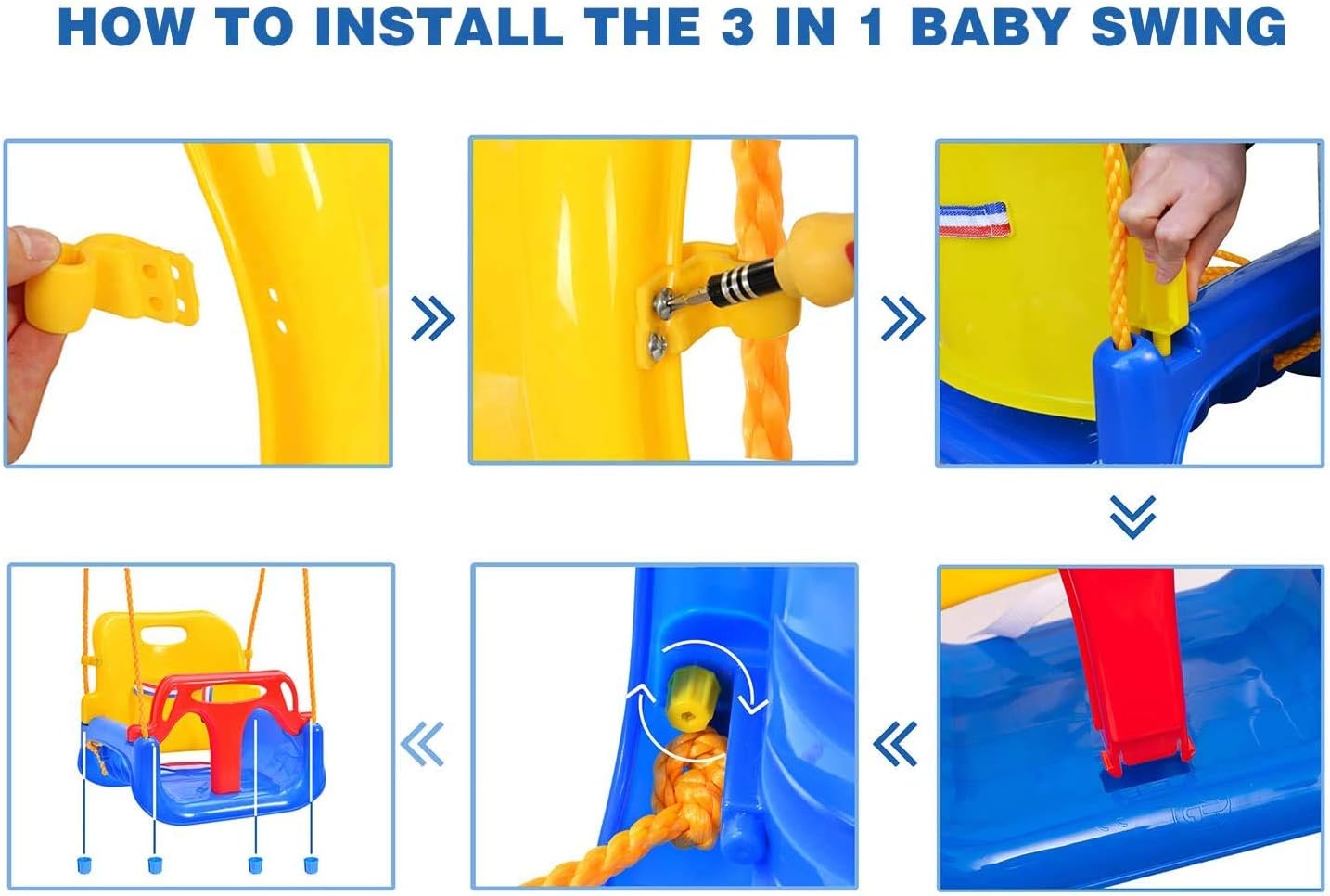 HOW TO INSTALL THE 3 IN 1 BABY SWING