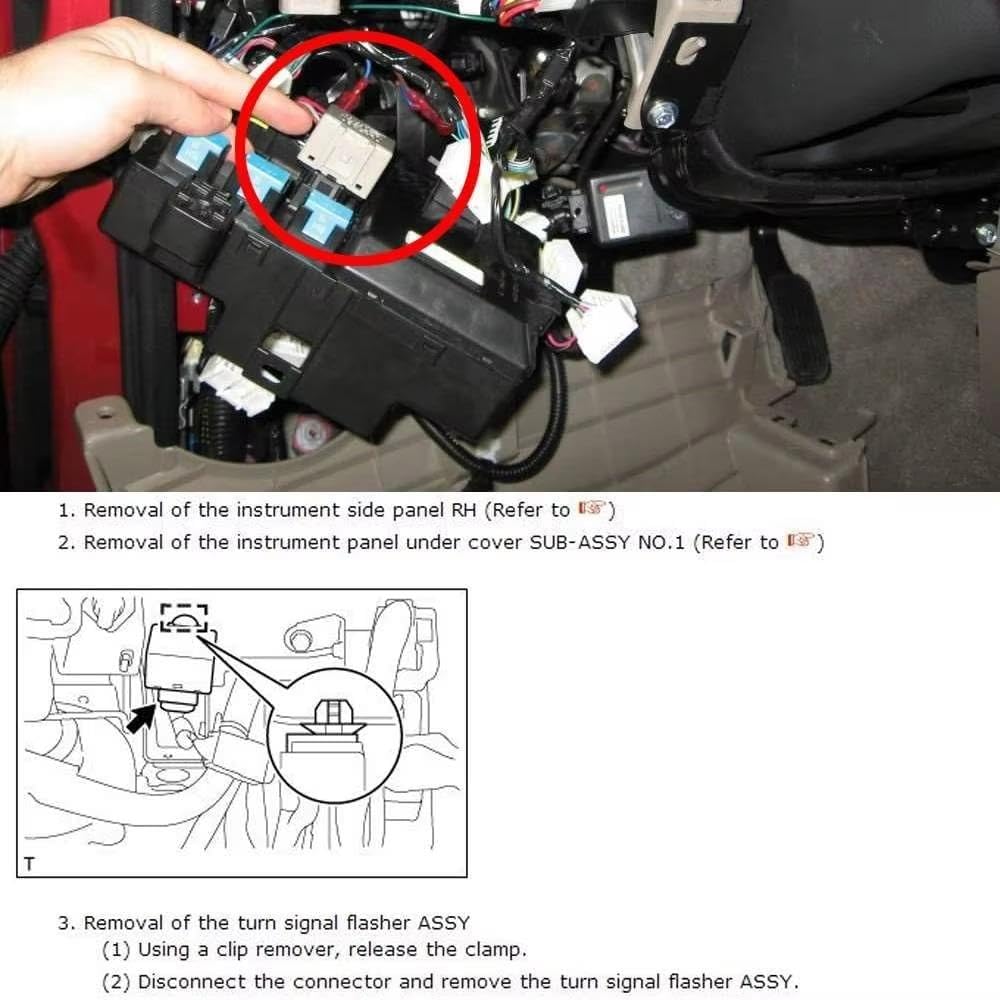 1. Removal of the instrument side panel RH (Refer to ☞)

2. Removal of the instrument panel under cover SUB-ASSY NO.1 (Refer to ☞)

T

3. Removal of the turn signal flasher ASSY

(1) Using a clip remover, release the clamp.

(2) Disconnect the connector and remove the turn signal flasher ASSY.