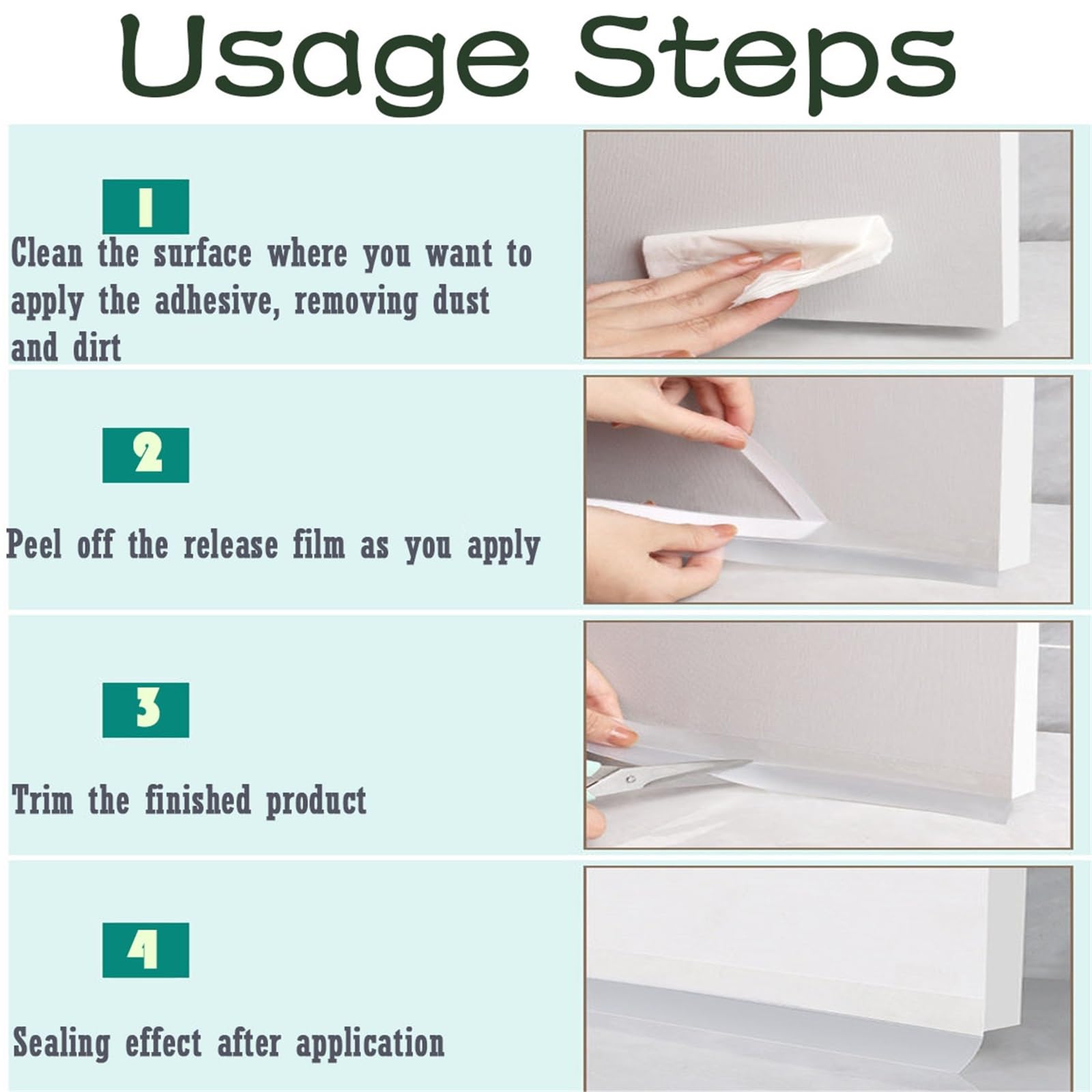 Usage Steps

1

Clean the surface where you want to apply the adhesive, removing dust and dirt

2

Peel off the release film as you apply

3

Trim the finished product

4

Sealing effect after application