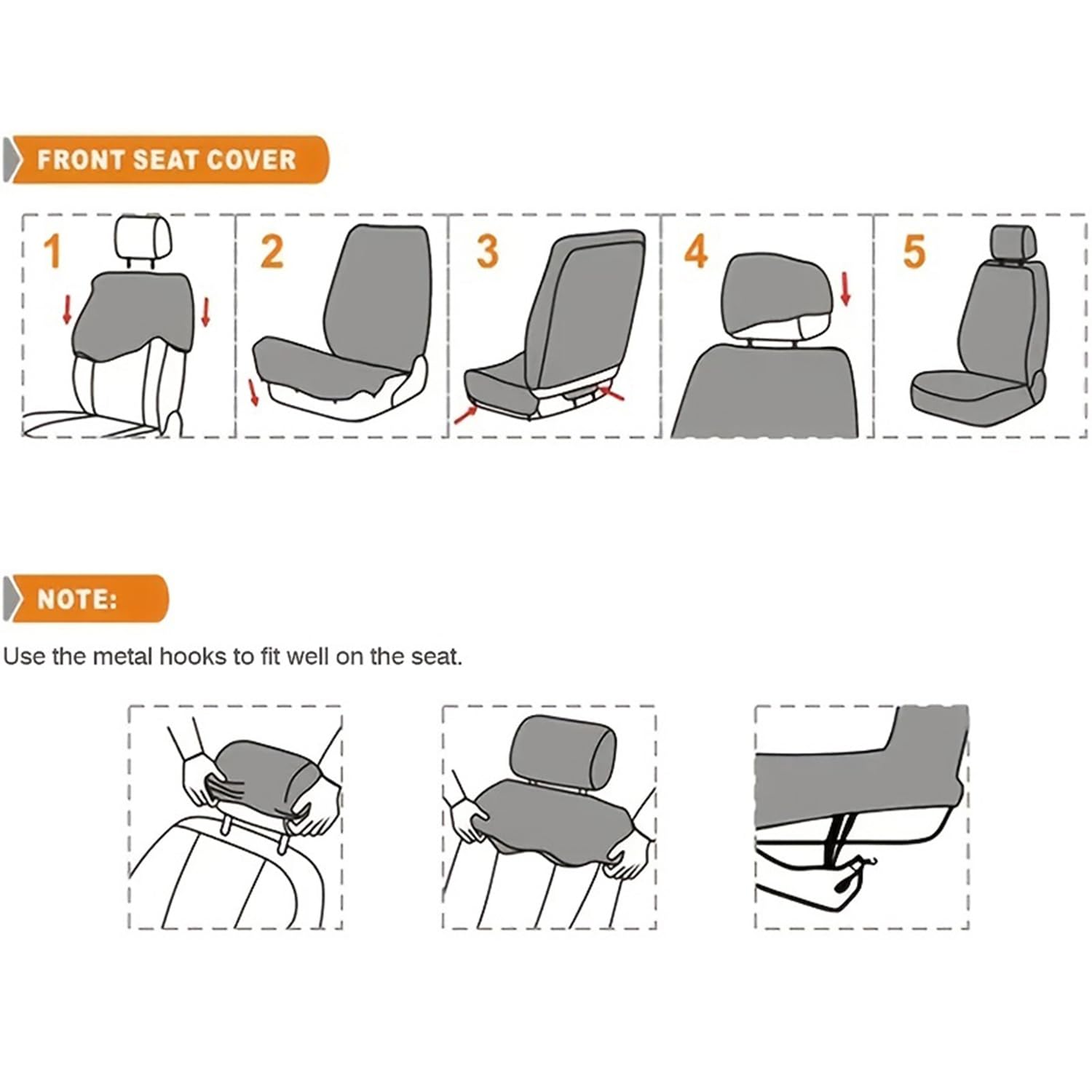 FRONT SEAT COVER

1

2

3

4

5

NOTE:

Use the metal hooks to fit well on the seat.